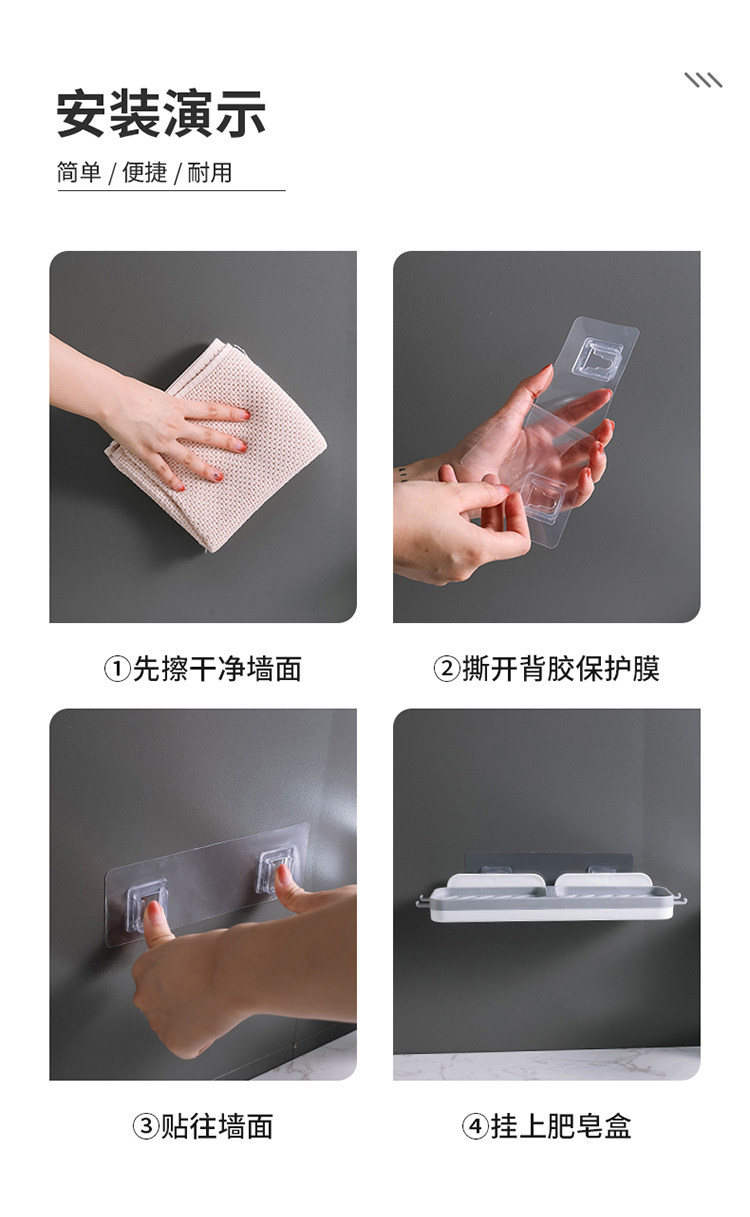 安装演示

简单 / 便捷 / 耐用

①先擦干净墙面

②撕开背胶保护膜

③贴往墙面

④挂上肥皂盒