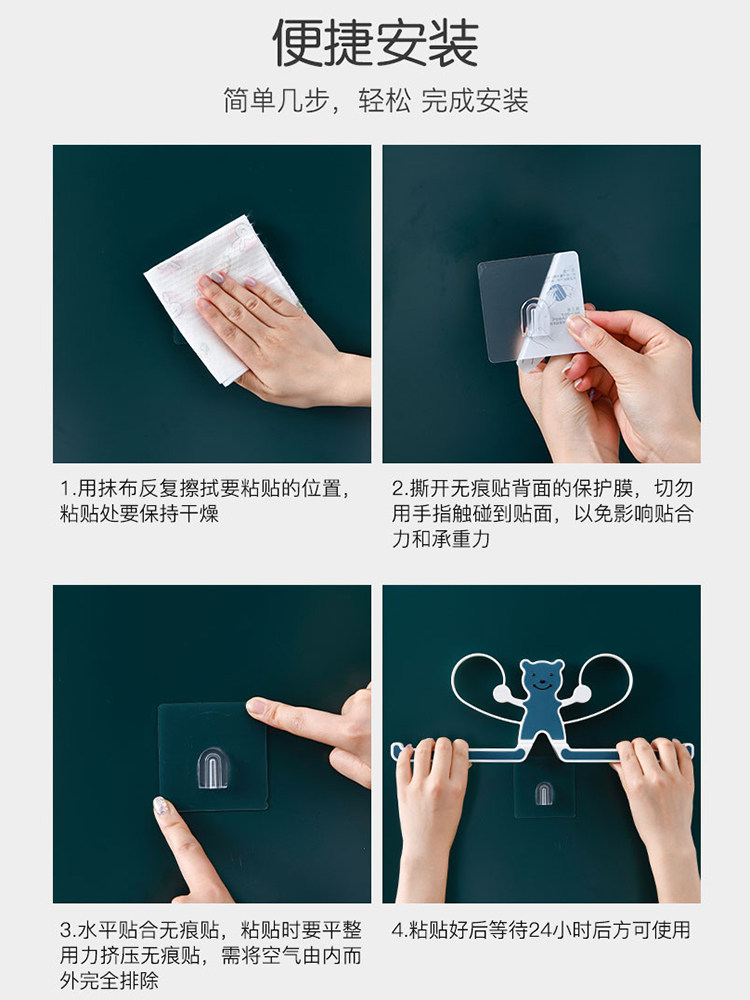 便捷安装

简单几步，轻松 完成安装

1.用抹布反复擦拭要粘贴的位置，粘贴处要保持干燥

2.撕开无痕贴背面的保护膜，切勿用手指触碰到贴面，以免影响贴合力和承重力

3.水平贴合无痕贴，粘贴时要平整用力挤压无痕贴，需将空气由内而外完全排除

4.粘贴好后等待24小时后方可使用