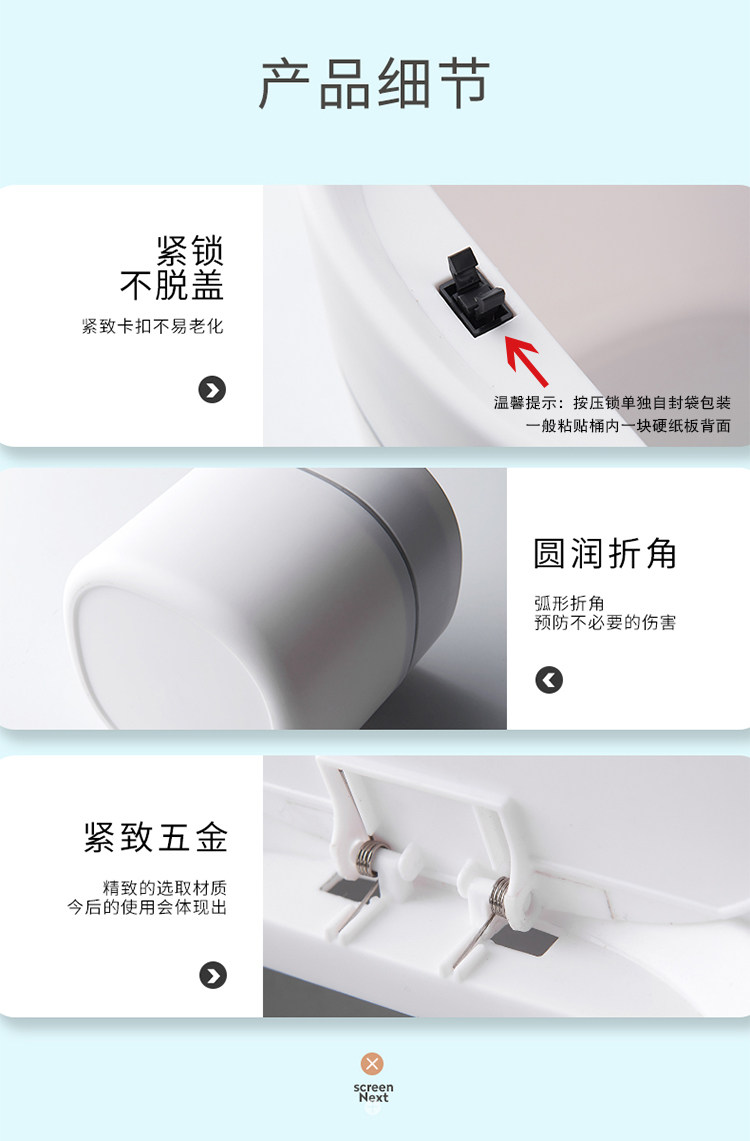 产品细节

紧锁
不脱盖

紧致卡扣不易老化

温馨提示：按压锁单独自封袋包装
一般粘贴桶内一块硬纸板背面

圆润折角

弧形折角
预防不必要的伤害

紧致五金

精致的选取材质
今后的使用会体现出

screen
Next