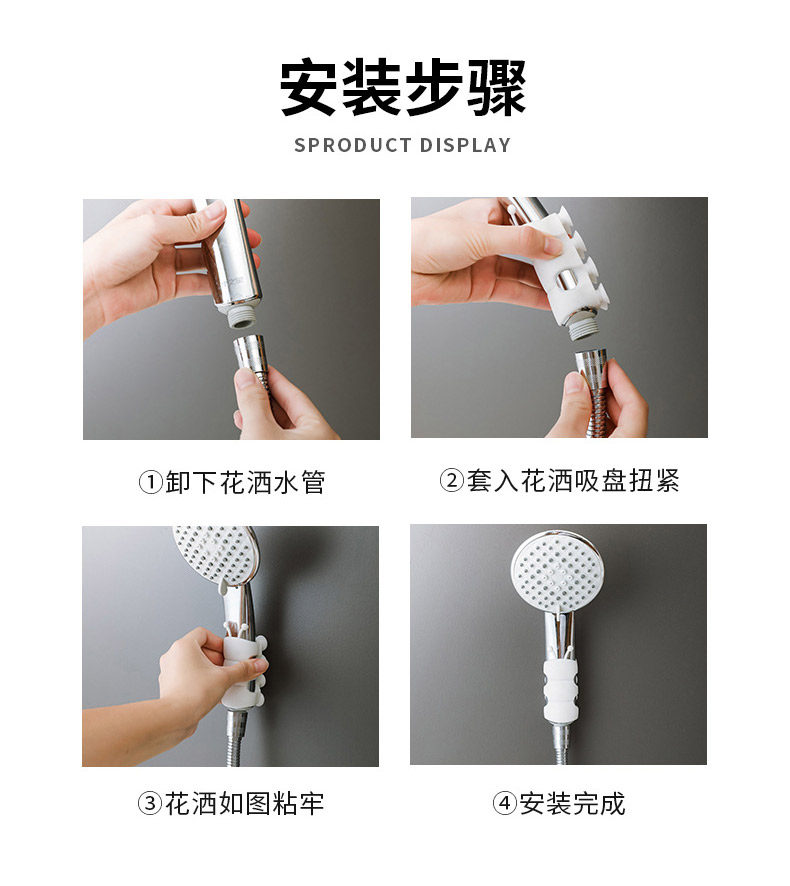 安装步骤

SPRODUCT DISPLAY

①卸下花洒水管

②套入花洒吸盘扭紧

③花洒如图粘牢

④安装完成