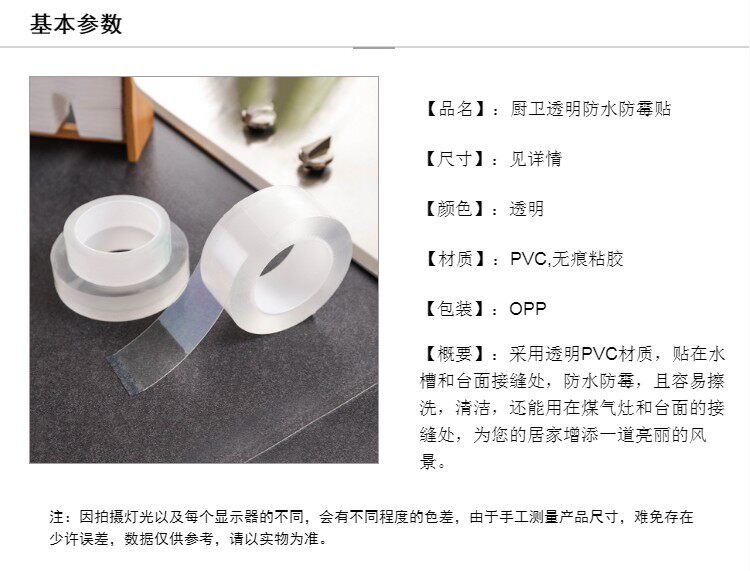 基本参数

【品名】：厨卫透明防水防霉贴

【尺寸】：见详情

【颜色】：透明

【材质】：PVC,无痕粘胶

【包装】：OPP

【概要】：采用透明PVC材质，贴在水槽和台面接缝处，防水防霉，且容易擦洗，清洁，还能用在煤气灶和台面的接缝处，为您的居家增添一道亮丽的风景。

注：因拍摄灯光以及每个显示器的不同，会有不同程度的色差，由于手工测量产品尺寸，难免存在少许误差，数据仅供参考，请以实物为准。