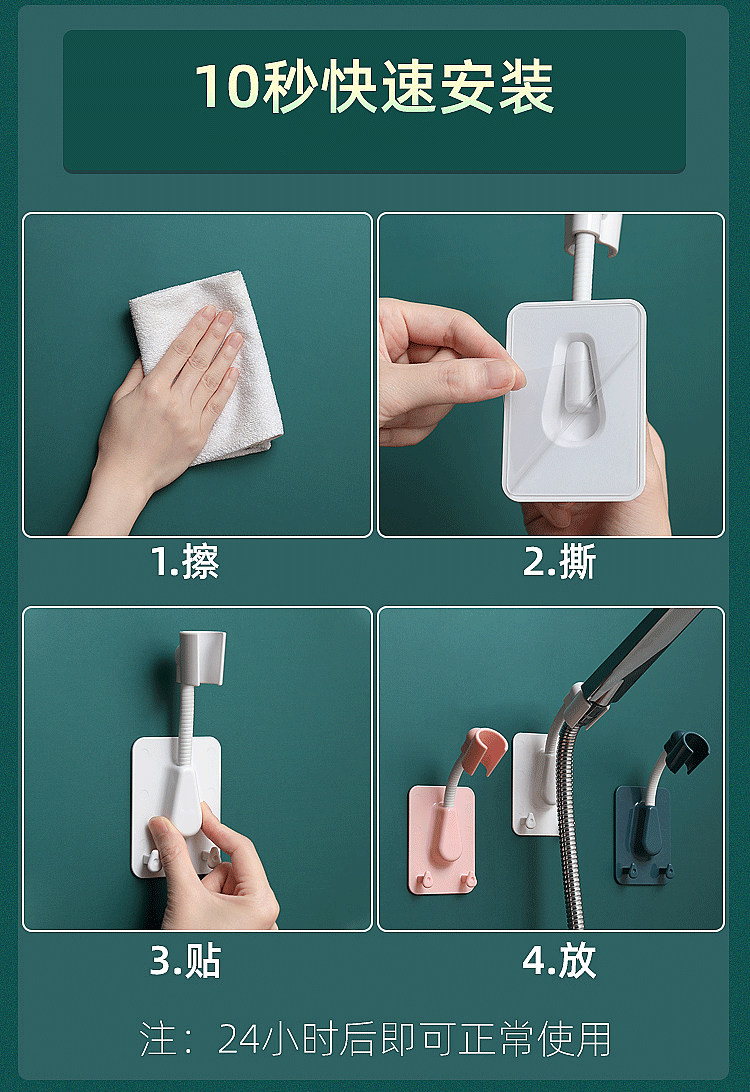 10秒快速安装

1.擦

2.撕

3.贴

4.放

注：24小时后即可正常使用