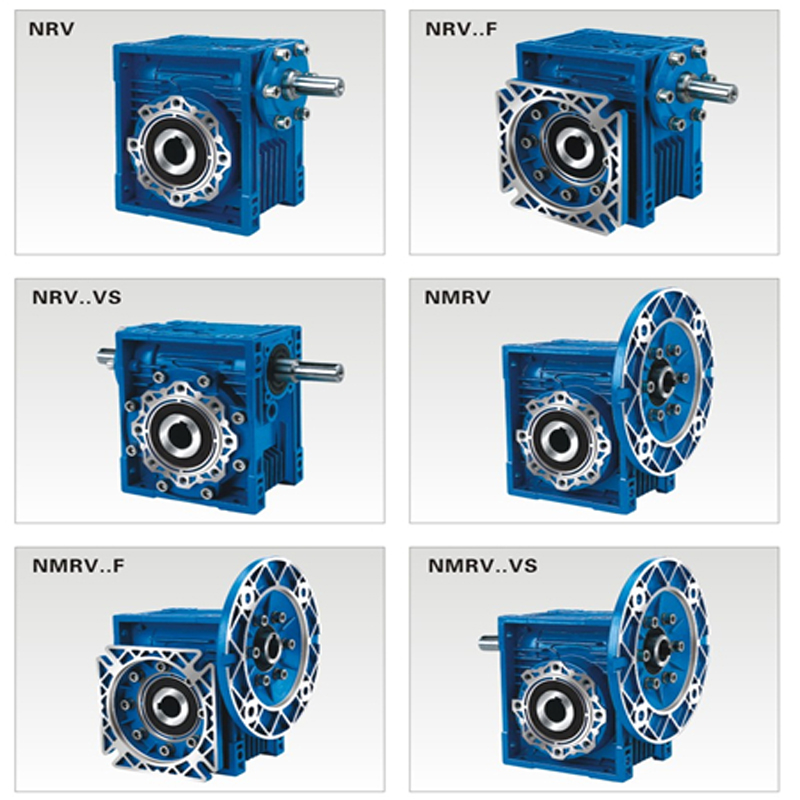 NRV

NRV..F

NRV..VS

NMRV

NMRV..F

NMRV..VS