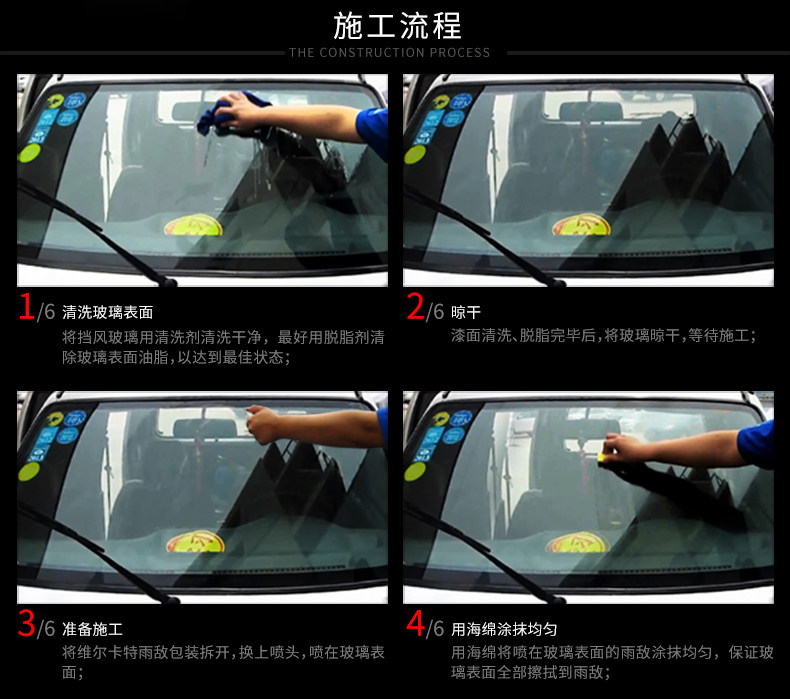 施工流程

THE CONSTRUCTION PROCESS

1/6 清洗玻璃表面

将挡风玻璃用清洗剂清洗干净，最好用脱脂剂清除玻璃表面油脂，以达到最佳状态；

2/6 晾干

漆面清洗、脱脂完毕后，将玻璃晾干，等待施工；

3/6 准备施工

将维尔卡特雨敌包装拆开，换上喷头，喷在玻璃表面；

4/6 用海绵涂抹均匀

用海绵将喷在玻璃表面的雨敌涂抹均匀，保证玻璃表面全部擦拭到雨敌；