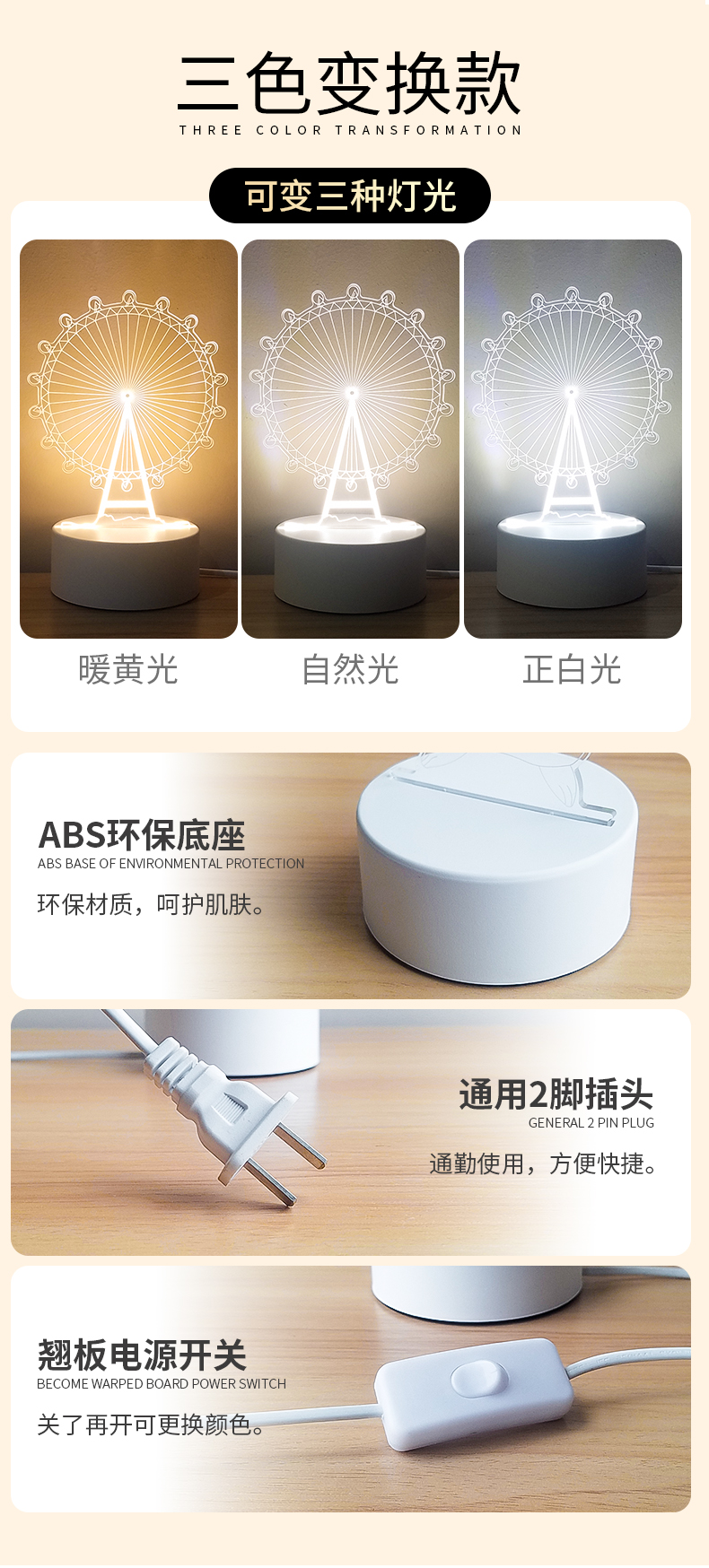 三色变换款
THREE COLOR TRANSFORMATION

可变三种灯光

暖黄光　自然光　正白光

ABS环保底座
ABS BASE OF ENVIRONMENTAL PROTECTION
环保材质，呵护肌肤。

通用2脚插头
GENERAL 2 PIN PLUG
通勤使用，方便快捷。

翘板电源开关
BECOME WARPED BOARD POWER SWITCH
关了再开可更换颜色。