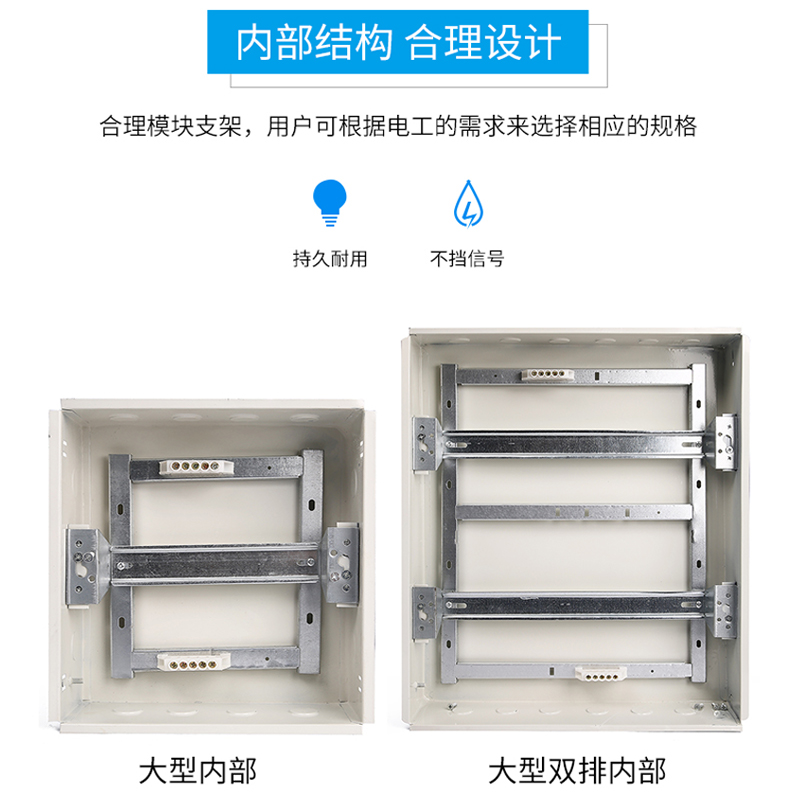 内部结构 合理设计

合理模块支架，用户可根据电工的需求来选择相应的规格

持久耐用

不挡信号

大型内部

大型双排内部