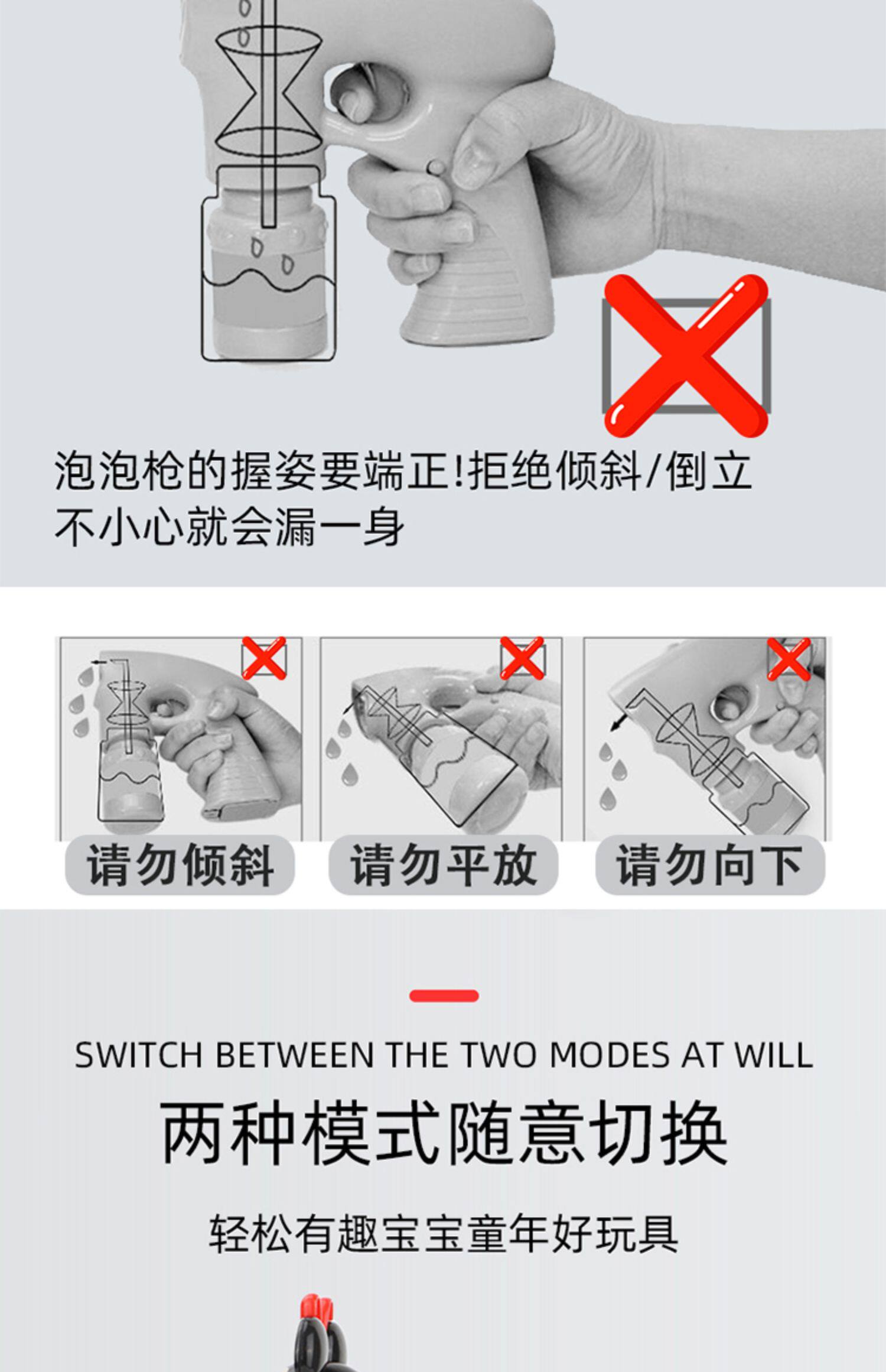 泡泡枪的握姿要端正!拒绝倾斜/倒立
不小心就会漏一身

请勿倾斜

请勿平放

请勿向下

SWITCH BETWEEN THE TWO MODES AT WILL

两种模式随意切换

轻松有趣宝宝童年好玩具