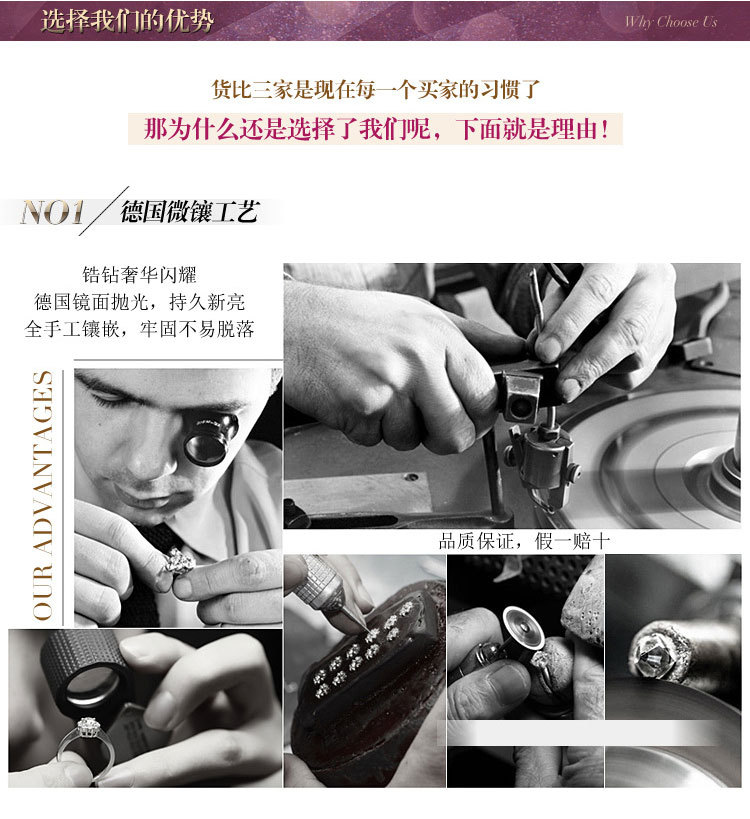 选择我们的优势

Why Choose Us

货比三家是现在每一个买家的习惯了

那为什么还是选择了我们呢，下面就是理由！

NO1 德国微镶工艺

锆钻奢华闪耀
德国镜面抛光，持久新亮
全手工镶嵌，牢固不易脱落

OUR ADVANTAGES

品质保证，假一赔十