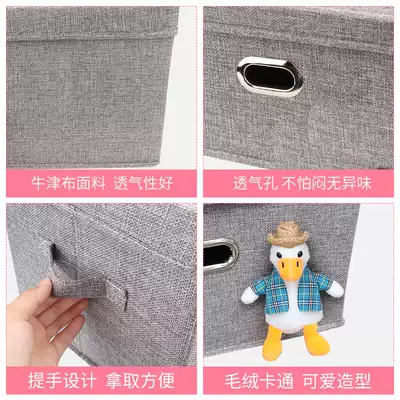 牛津布面料 透气性好

透气孔 不怕闷无异味

提手设计 拿取方便

毛绒卡通 可爱造型