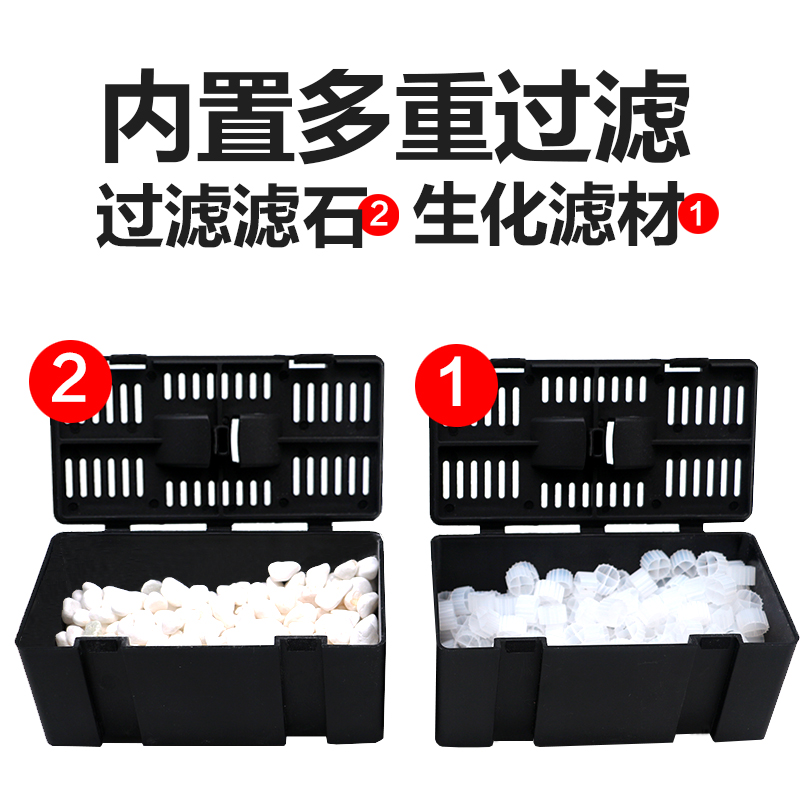 内置多重过滤

过滤滤石2 生化滤材1

2

1