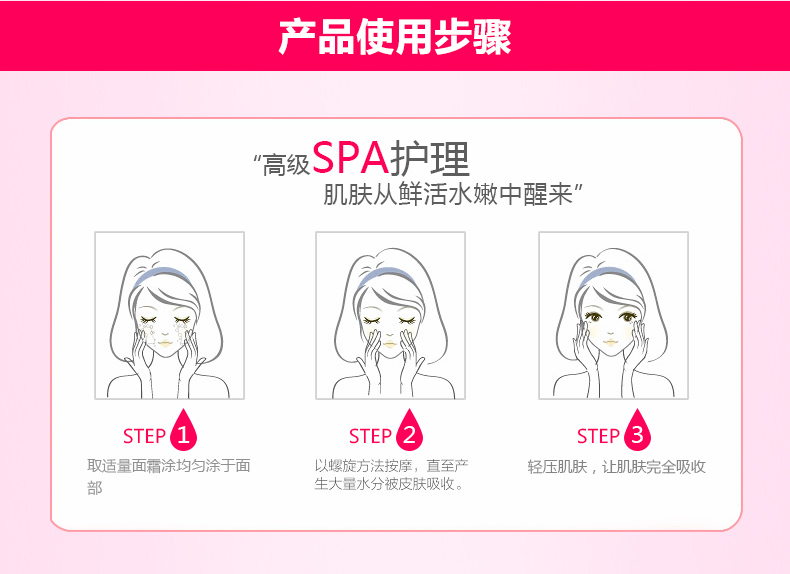 产品使用步骤

“高级SPA护理
肌肤从鲜活水嫩中醒来”

STEP 1
取适量面霜涂均匀涂于面部

STEP 2
以螺旋方法按摩，直至产生大量水分被皮肤吸收。

STEP 3
轻压肌肤，让肌肤完全吸收