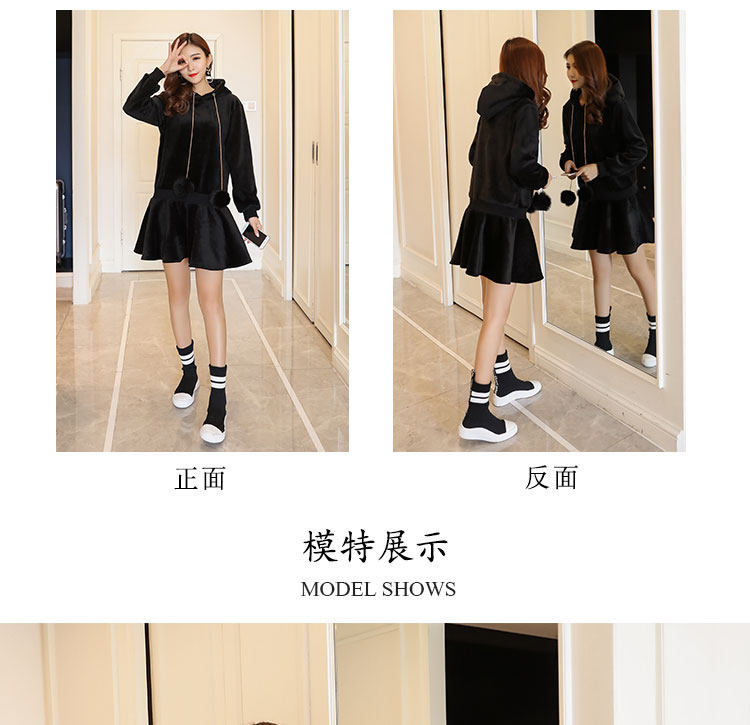 正面

反面

模特展示

MODEL SHOWS