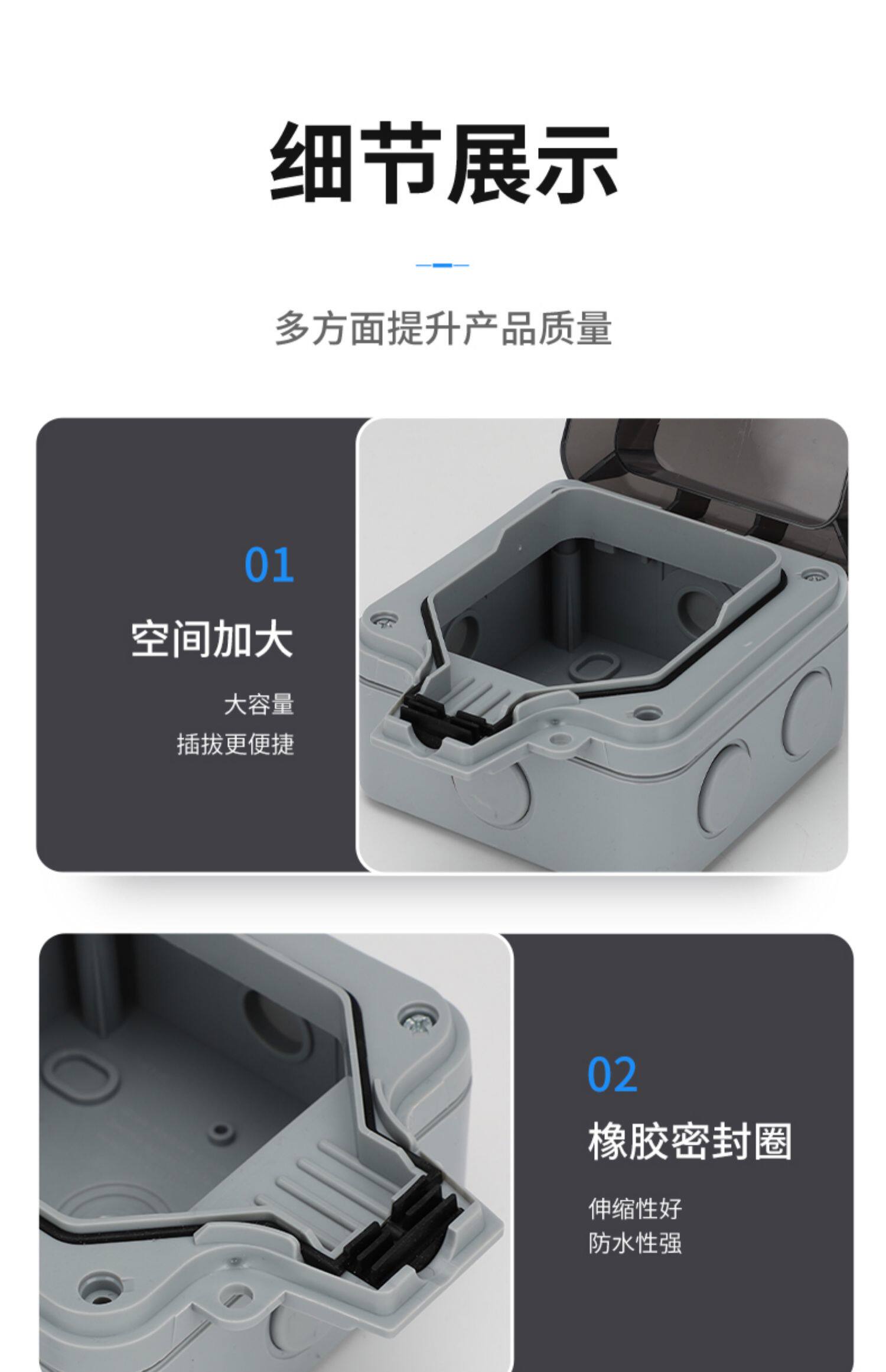 细节展示

多方面提升产品质量

01
空间加大
大容量
插拔更便捷

02
橡胶密封圈
伸缩性好
防水性强