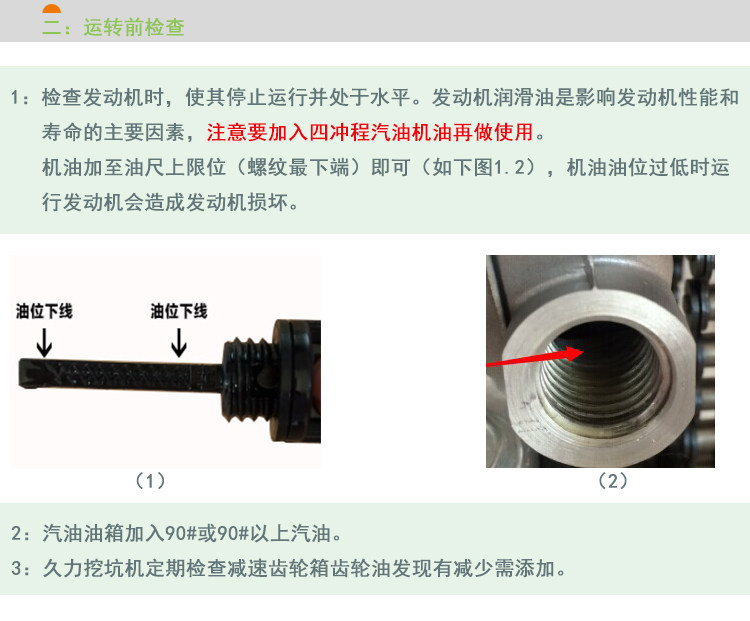 二：运转前检查

1：检查发动机时，使其停止运行并处于水平。发动机润滑油是影响发动机性能和寿命的主要因素，注意要加入四冲程汽油机油再做使用。

机油加至油尺上限位（螺纹最下端）即可（如下图1.2），机油油位过低时运行发动机会造成发动机损坏。

油位下线

油位下线

（1）

（2）

2：汽油油箱加入90#或90#以上汽油。

3：久力挖坑机定期检查减速齿轮箱齿轮油发现有减少需添加。