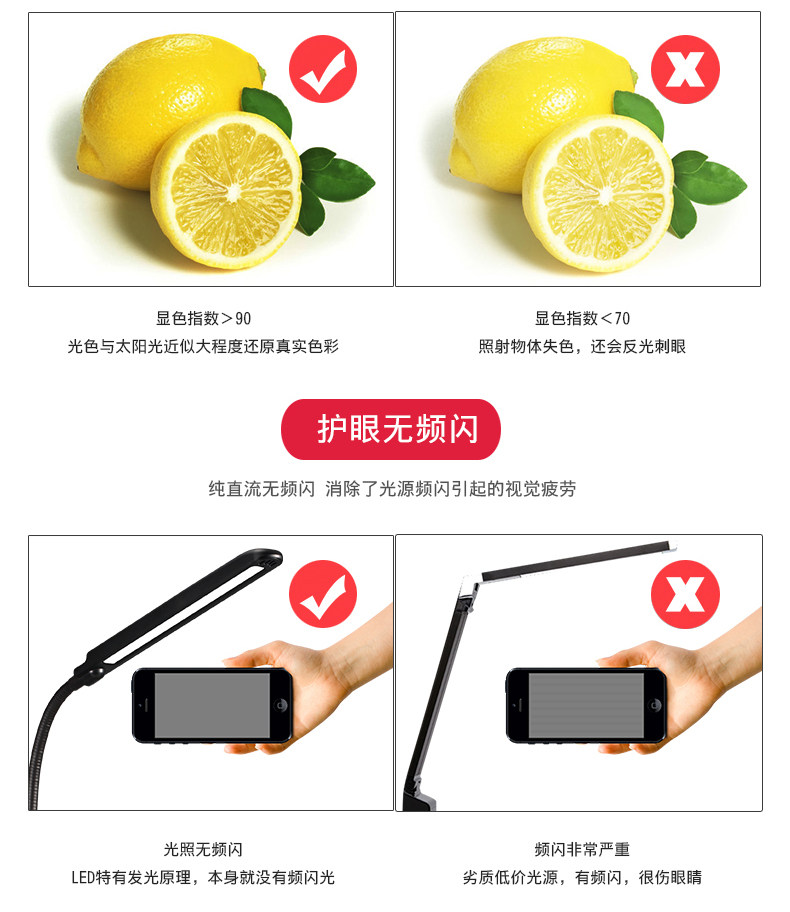 显色指数＞90
光色与太阳光近似大程度还原真实色彩

显色指数＜70
照射物体失色，还会反光刺眼

护眼无频闪

纯直流无频闪 消除了光源频闪引起的视觉疲劳

光照无频闪
LED特有发光原理，本身就没有频闪光

频闪非常严重
劣质低价光源，有频闪，很伤眼睛