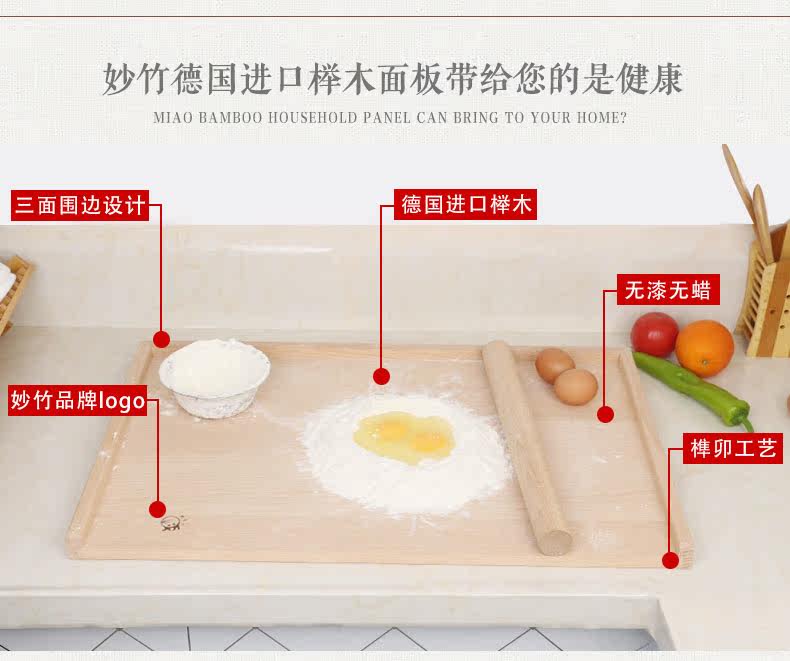 妙竹德国进口榉木面板带给您的是健康

MIAO BAMBOO HOUSEHOLD PANEL CAN BRING TO YOUR HOME?

三面围边设计

德国进口榉木

无漆无蜡

妙竹品牌logo

榫卯工艺