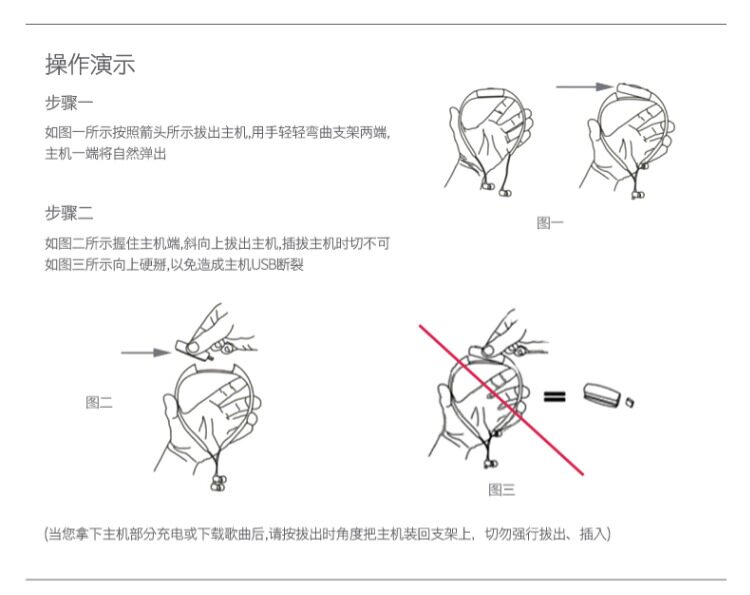 操作演示

步骤一

如图一所示按照箭头所示拔出主机,用手轻轻弯曲支架两端,主机一端将自然弹出

图一

步骤二

如图二所示握住主机端,斜向上拔出主机,插拔主机时切不可如图三所示向上硬掰,以免造成主机USB断裂

图二

图三

(当您拿下主机部分充电或下载歌曲后,请按拔出时角度把主机装回支架上，切勿强行拔出、插入)