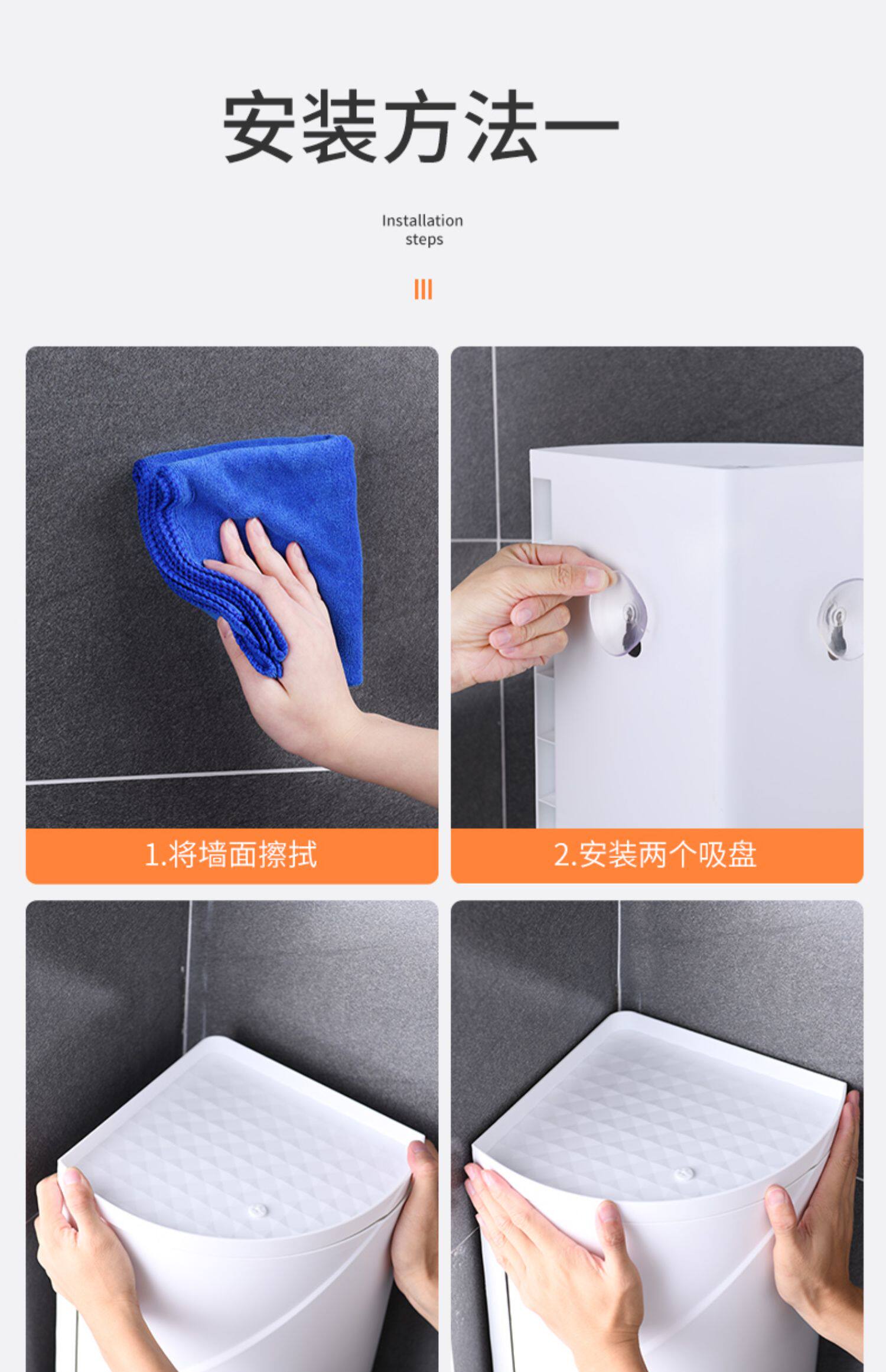 安装方法一

Installation steps

1.将墙面擦拭

2.安装两个吸盘