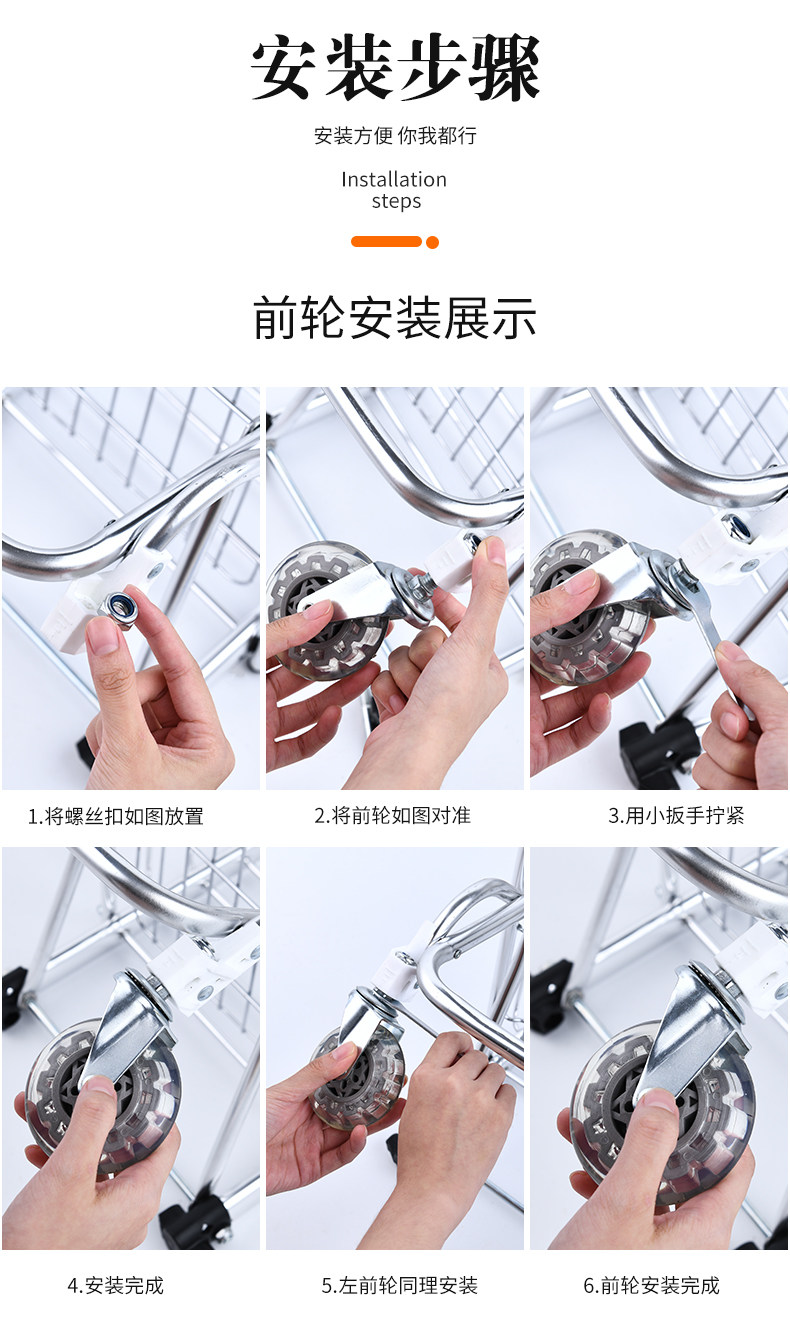 安装步骤

安装方便 你我都行

Installation steps

前轮安装展示

1.将螺丝扣如图放置

2.将前轮如图对准

3.用小扳手拧紧

4.安装完成

5.左前轮同理安装

6.前轮安装完成