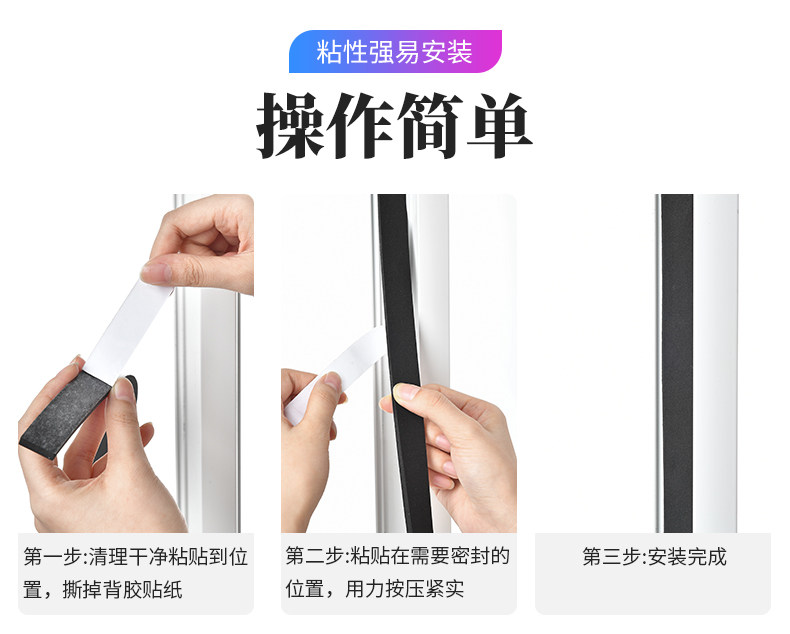 粘性强易安装

操作简单

第一步:清理干净粘贴到位置，撕掉背胶贴纸

第二步:粘贴在需要密封的位置，用力按压紧实

第三步:安装完成