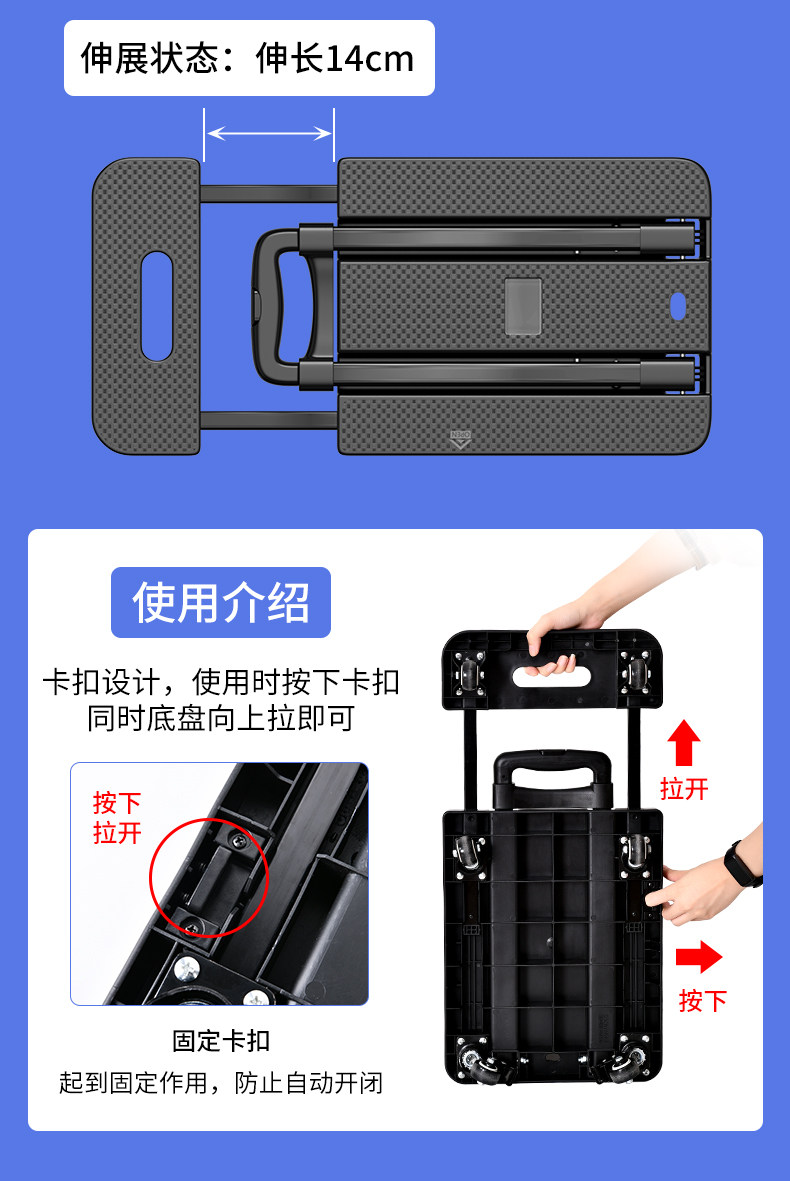 伸展状态：伸长14cm

使用介绍

卡扣设计，使用时按下卡扣同时底盘向上拉即可

按下
拉开

固定卡扣

起到固定作用，防止自动开闭

拉开

按下