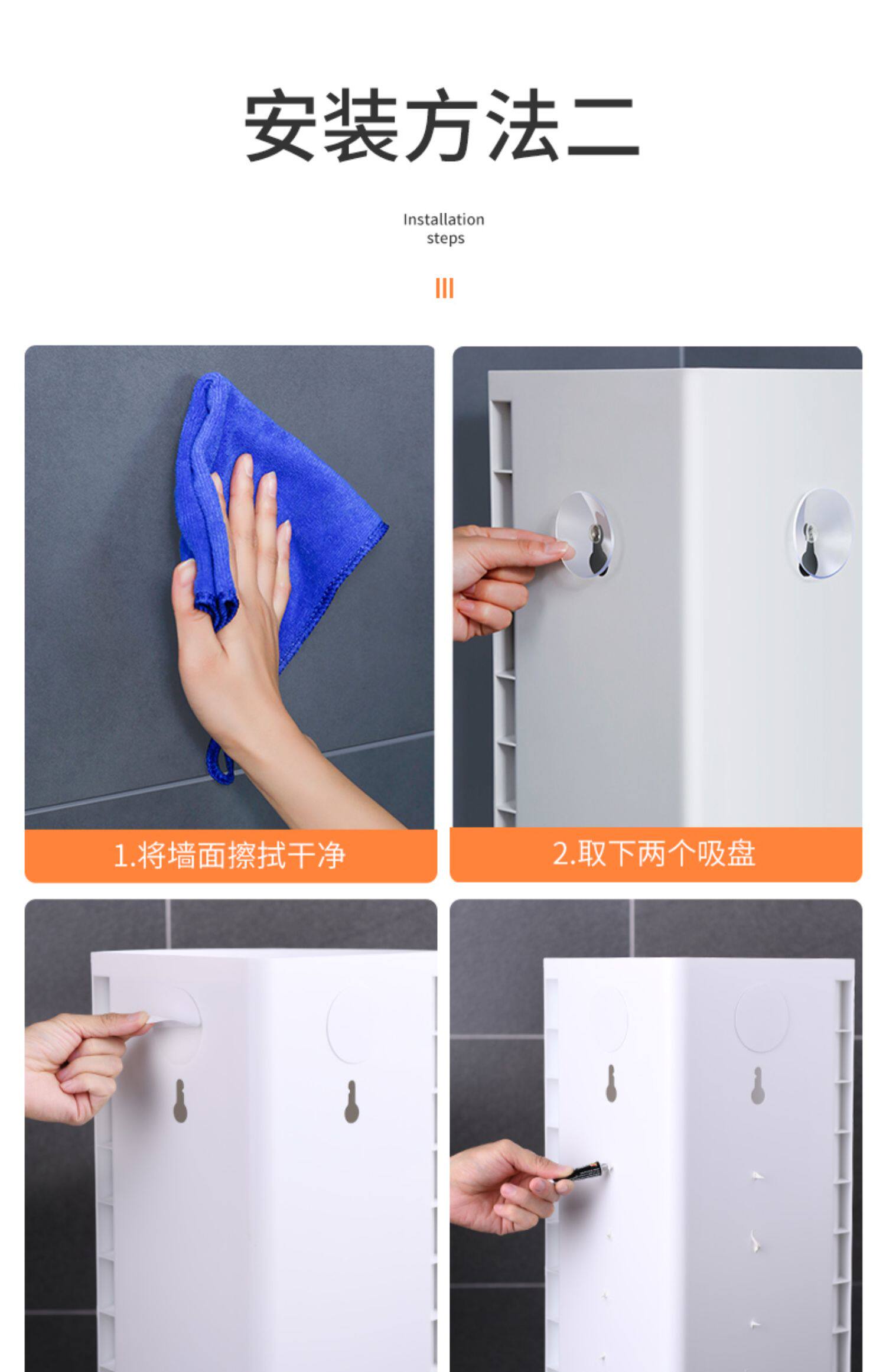 安装方法二

Installation steps

1.将墙面擦拭干净

2.取下两个吸盘