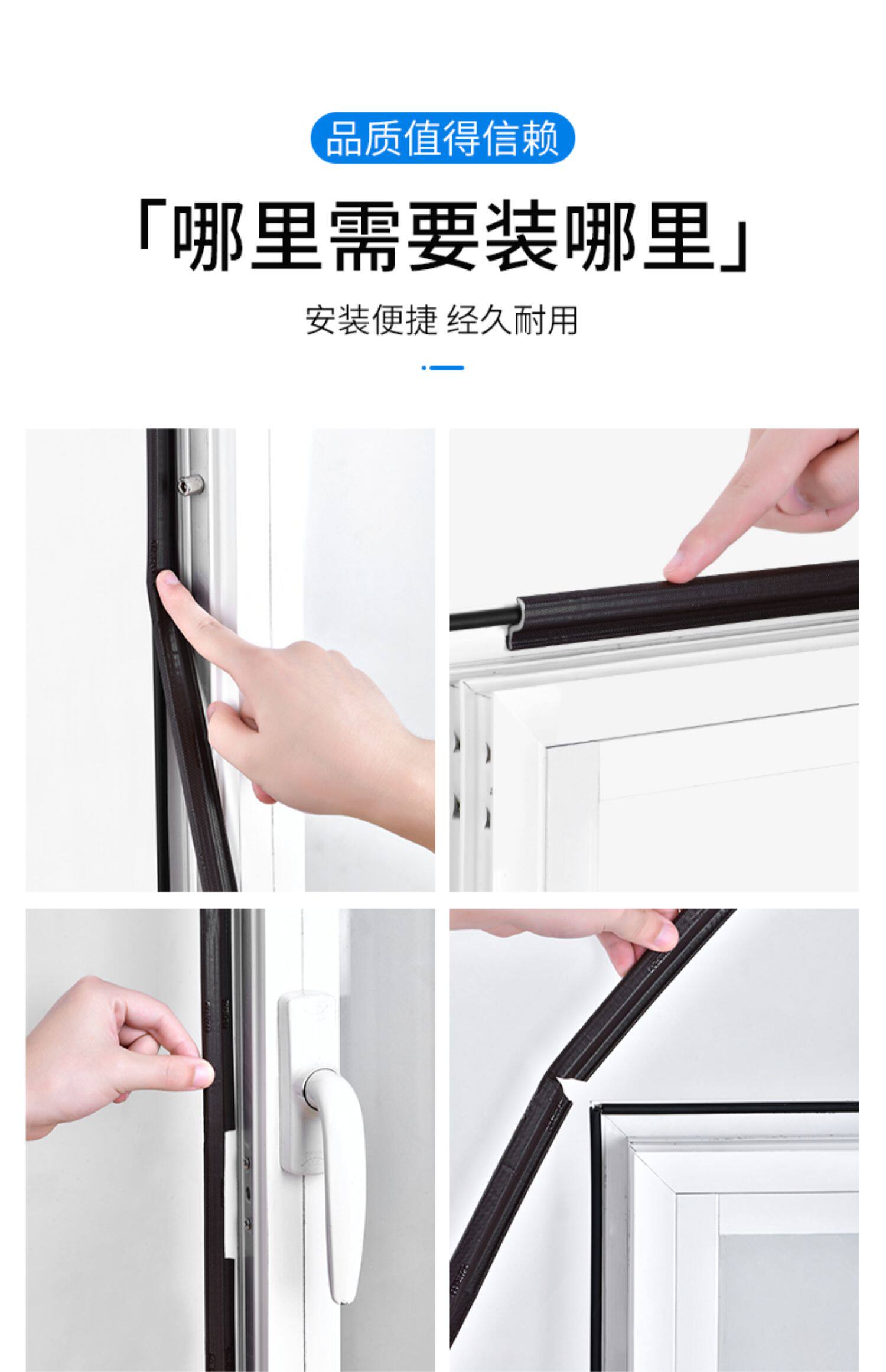 品质值得信赖

「哪里需要装哪里」

安装便捷 经久耐用