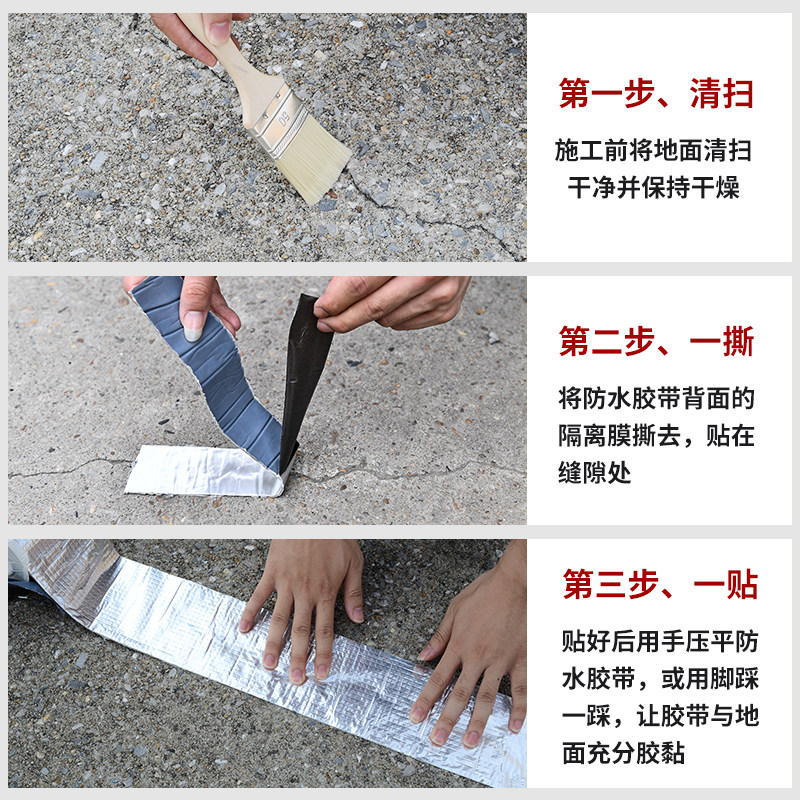 第一步、清扫

施工前将地面清扫干净并保持干燥

第二步、一撕

将防水胶带背面的隔离膜撕去，贴在缝隙处

第三步、一贴

贴好后用手压平防水胶带，或用脚踩一踩，让胶带与地面充分胶黏