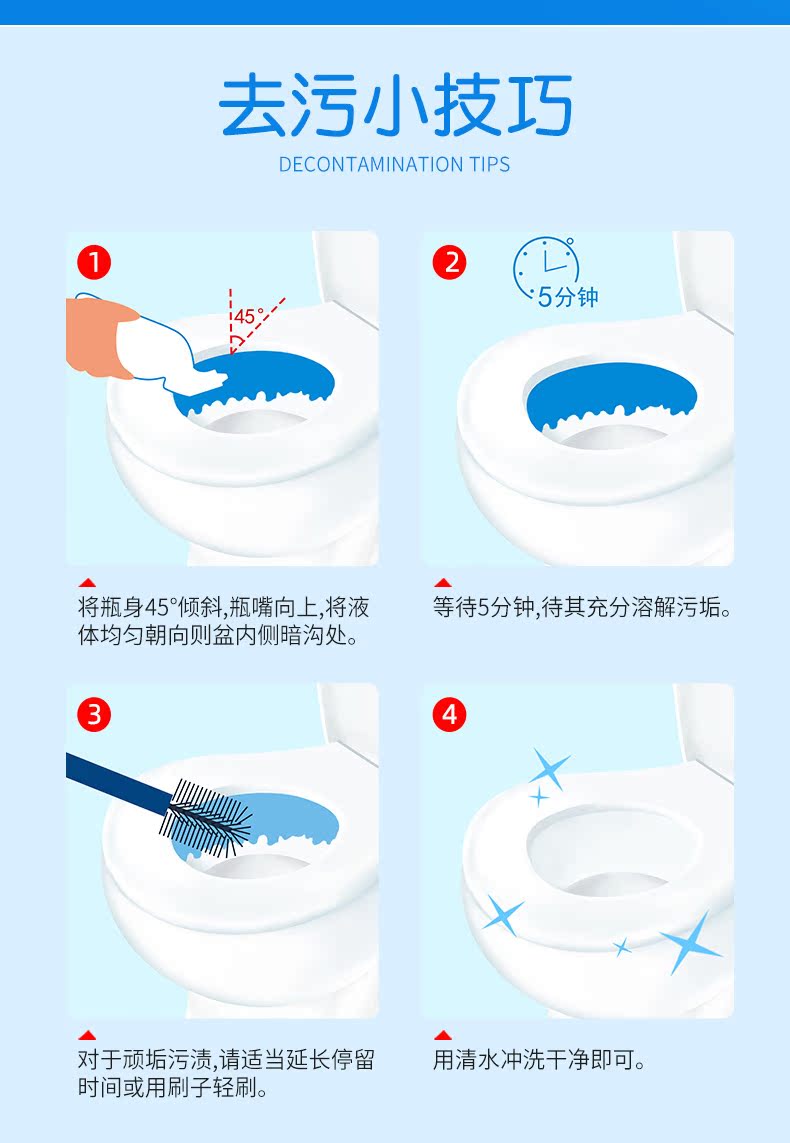 去污小技巧

DECONTAMINATION TIPS

1

45°

将瓶身45°倾斜,瓶嘴向上,将液体均匀朝向则盆内侧暗沟处。

2

5分钟

等待5分钟,待其充分溶解污垢。

3

对于顽垢污渍,请适当延长停留时间或用刷子轻刷。

4

用清水冲洗干净即可。