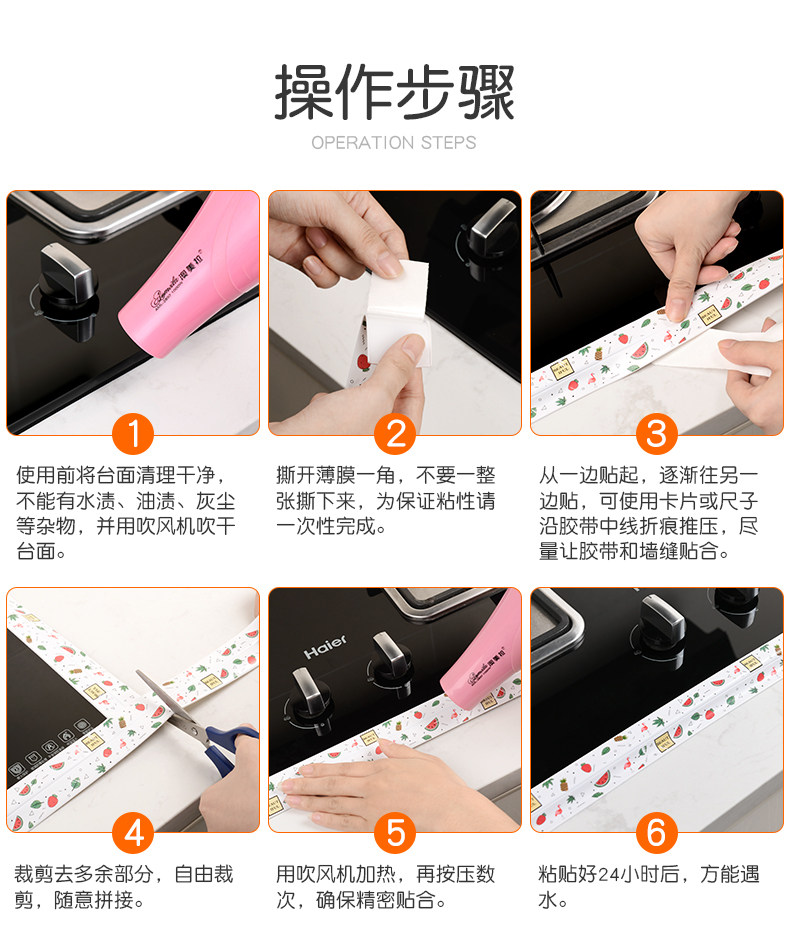 操作步骤

OPERATION STEPS

1

使用前将台面清理干净，不能有水渍、油渍、灰尘等杂物，并用吹风机吹干台面。

2

撕开薄膜一角，不要一整张撕下来，为保证粘性请一次性完成。

3

从一边贴起，逐渐往另一边贴，可使用卡片或尺子沿胶带中线折痕推压，尽量让胶带和墙缝贴合。

4

裁剪去多余部分，自由裁剪，随意拼接。

Haier

5

用吹风机加热，再按压数次，确保精密贴合。

6

粘贴好24小时后，方能遇水。