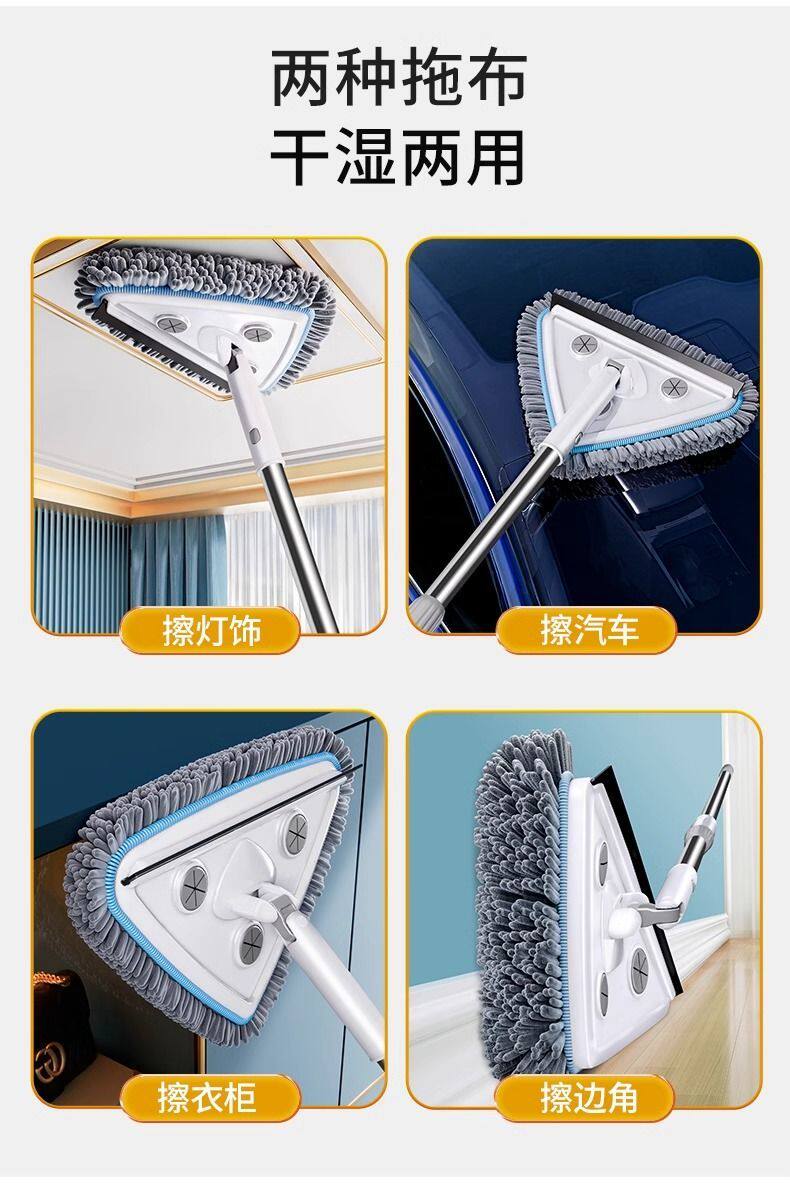 两种拖布
干湿两用

擦灯饰

擦汽车

擦衣柜

擦边角