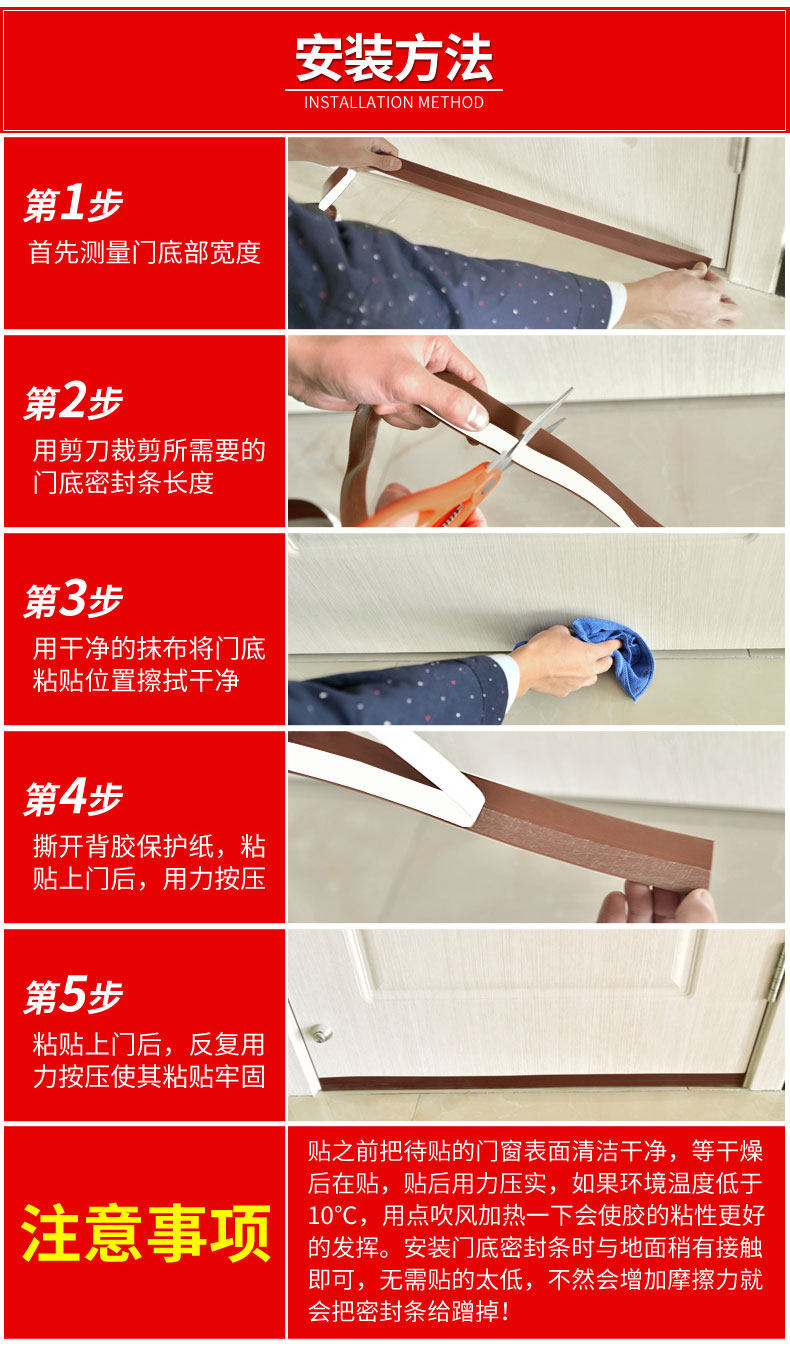 安装方法
INSTALLATION METHOD

第1步
首先测量门底部宽度

第2步
用剪刀裁剪所需要的门底密封条长度

第3步
用干净的抹布将门底粘贴位置擦拭干净

第4步
撕开背胶保护纸，粘贴上门后，用力按压

第5步
粘贴上门后，反复用力按压使其粘贴牢固

注意事项
贴之前把待贴的门窗表面清洁干净，等干燥后在贴，贴后用力压实，如果环境温度低于10°C，用点吹风加热一下会使胶的粘性更好的发挥。安装门底密封条时与地面稍有接触即可，无需贴的太低，不然会增加摩擦力就会把密封条给蹭掉！