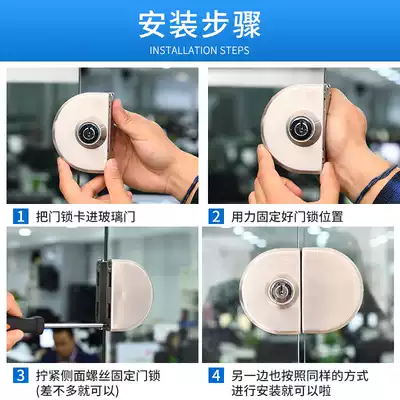 安装步骤
INSTALLATION STEPS

1 把门锁卡进玻璃门

2 用力固定好门锁位置

3 拧紧侧面螺丝固定门锁 (差不多就可以)

4 另一边也按照同样的方式进行安装就可以啦