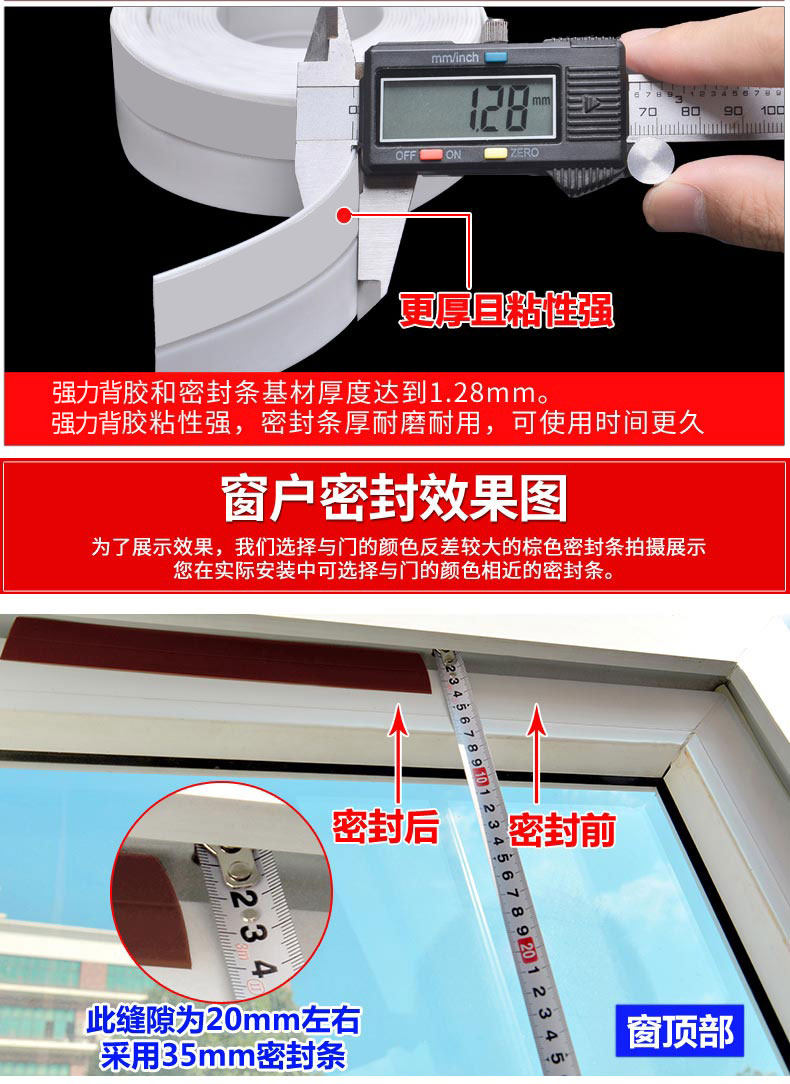 mm/inch

1.28 mm

OFF ON ZERO

70 80 90 100

更厚且粘性强

强力背胶和密封条基材厚度达到1.28mm。
强力背胶粘性强，密封条厚耐磨耐用，可使用时间更久

窗户密封效果图

为了展示效果，我们选择与门的颜色反差较大的棕色密封条拍摄展示
您在实际安装中可选择与门的颜色相近的密封条。

密封后

密封前

此缝隙为20mm左右
采用35mm密封条

窗顶部