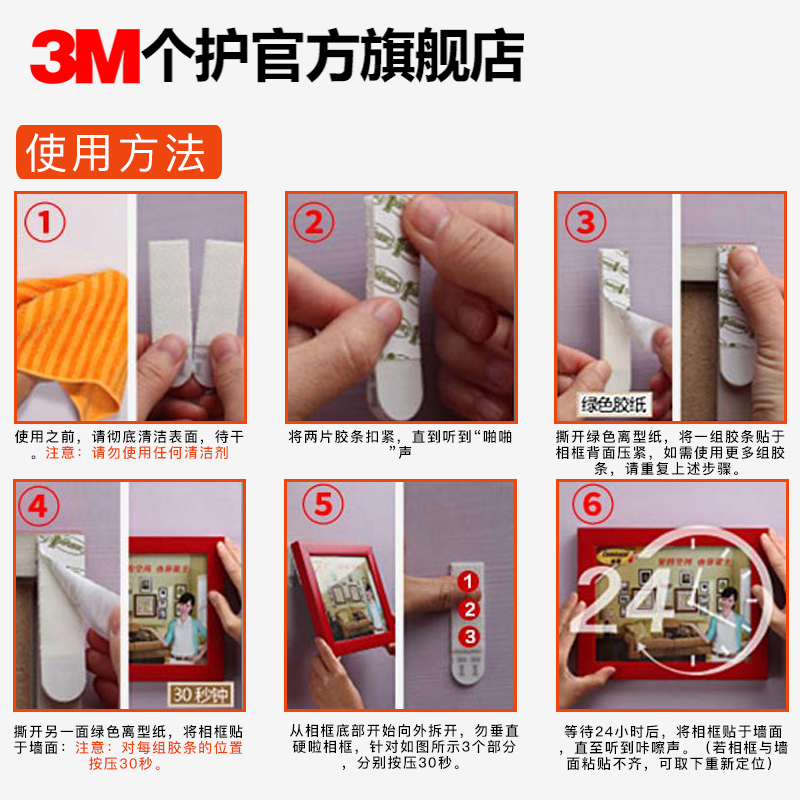 3M个护官方旗舰店

使用方法

①

使用之前，请彻底清洁表面，待干。注意：请勿使用任何清洁剂

②

将两片胶条扣紧，直到听到“啪啪”声

③

绿色胶纸

撕开绿色离型纸，将一组胶条贴于相框背面压紧，如需使用更多组胶条，请重复上述步骤。

④

30秒钟

撕开另一面绿色离型纸，将相框贴于墙面：注意：对每组胶条的位置按压30秒。

⑤

1
2
3

从相框底部开始向外拆开，勿垂直硬啦相框，针对如图所示3个部分，分别按压30秒。

⑥

24

等待24小时后，将相框贴于墙面，直至听到咔嚓声。（若相框与墙面粘贴不齐，可取下重新定位）