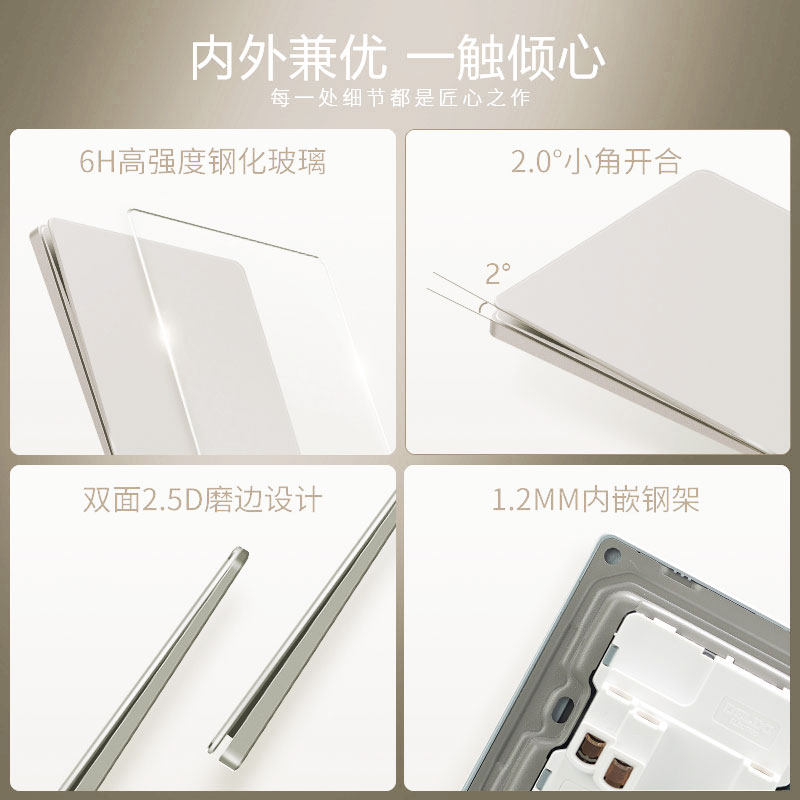 内外兼优 一触倾心

每一处细节都是匠心之作

6H高强度钢化玻璃

2.0°小角开合

2°

双面2.5D磨边设计

1.2MM内嵌钢架