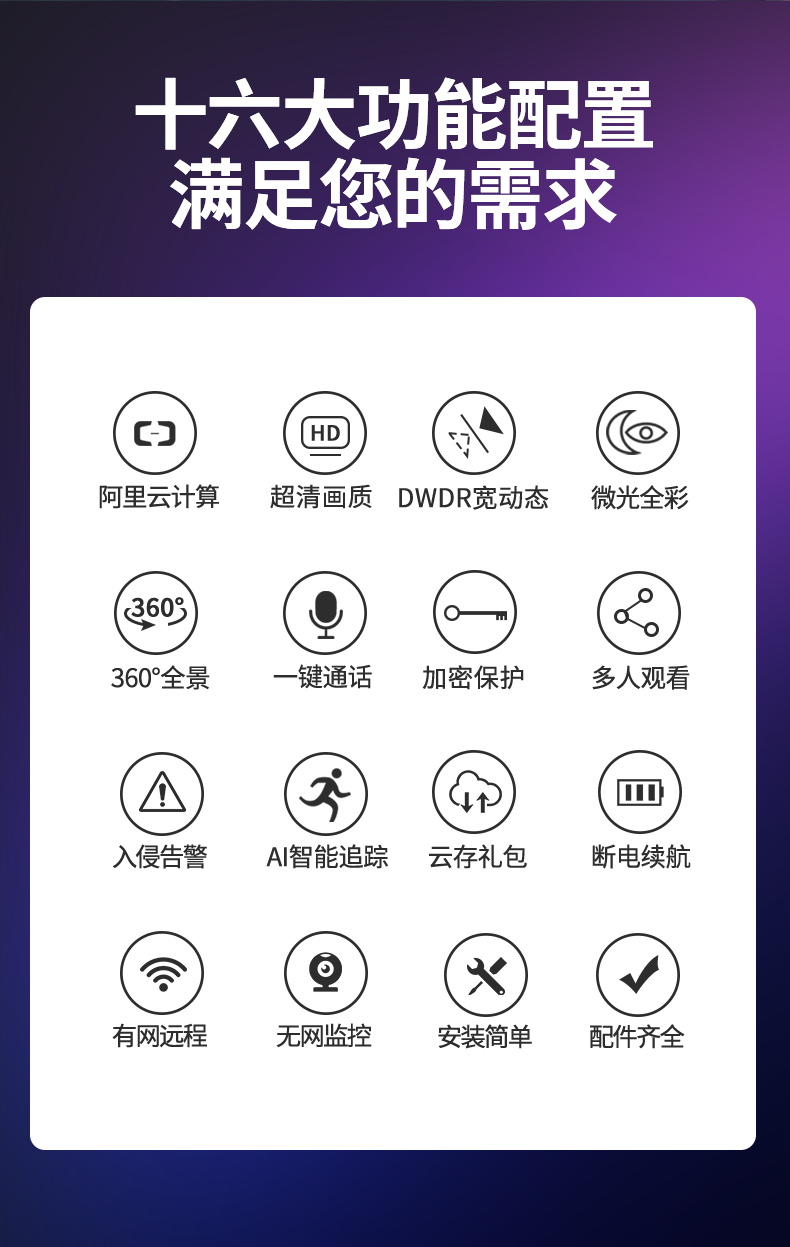 十六大功能配置
满足您的需求

HD
阿里云计算 超清画质 DWDR宽动态 微光全彩

360°
360°全景 一键通话 加密保护 多人观看

入侵告警 AI智能追踪 云存礼包 断电续航

有网远程 无网监控 安装简单 配件齐全