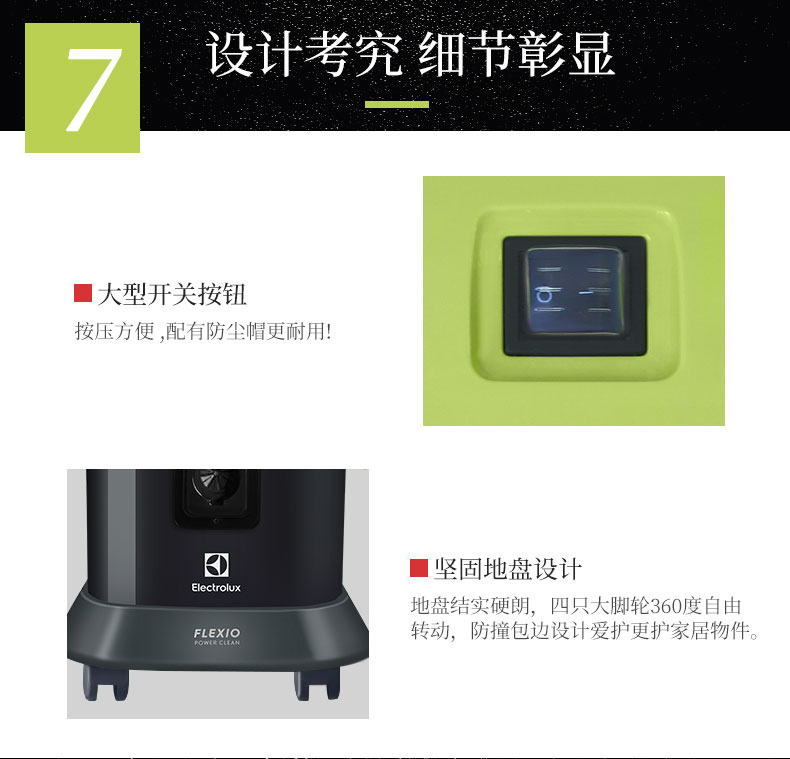 7

设计考究 细节彰显

大型开关按钮

按压方便 ,配有防尘帽更耐用!

Electrolux

FLEXIO
POWER CLEAN

坚固地盘设计

地盘结实硬朗，四只大脚轮360度自由转动，防撞包边设计爱护更护家居物件。