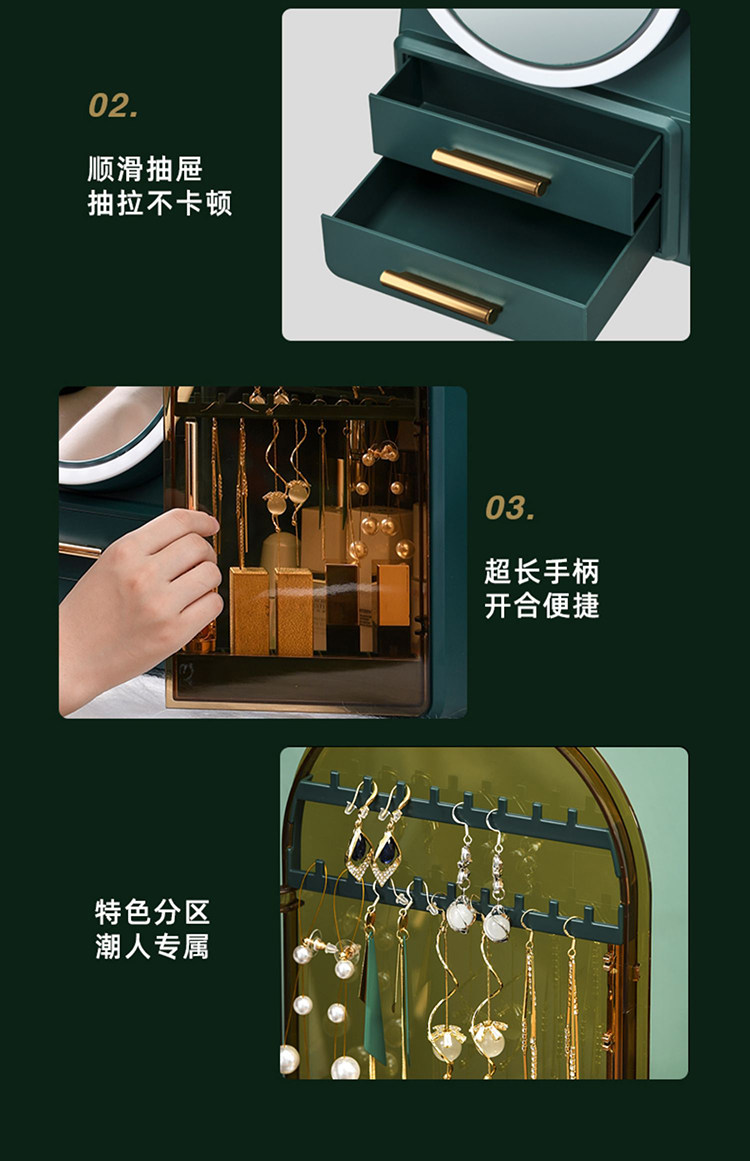 02.

顺滑抽屉
抽拉不卡顿

03.

超长手柄
开合便捷

特色分区
潮人专属