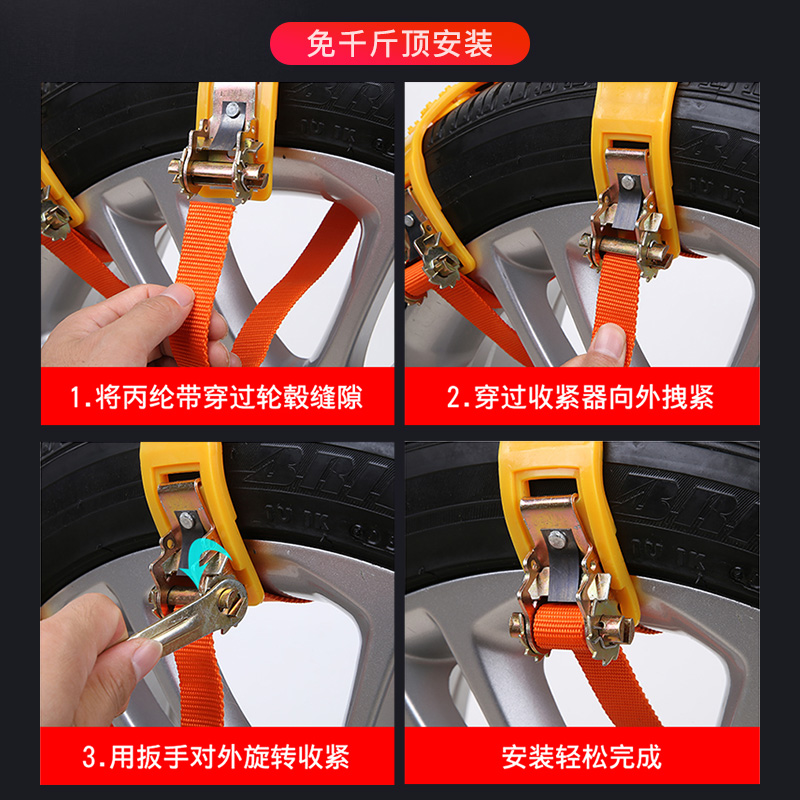 免千斤顶安装

1.将丙纶带穿过轮毂缝隙

2.穿过收紧器向外拽紧

3.用扳手对外旋转收紧

安装轻松完成