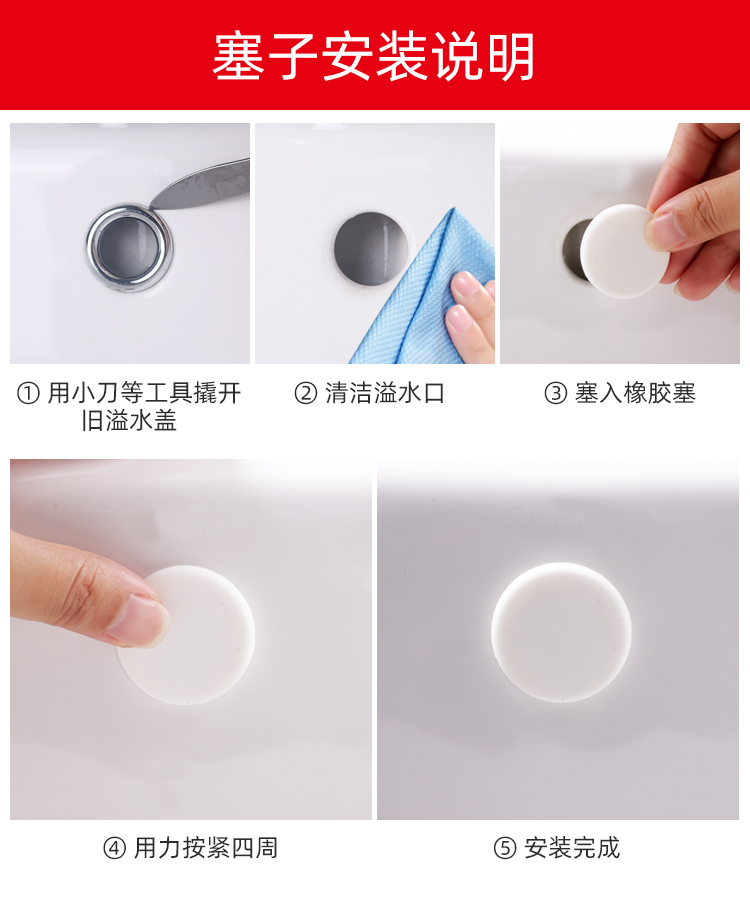 塞子安装说明

① 用小刀等工具撬开旧溢水盖

② 清洁溢水口

③ 塞入橡胶塞

④ 用力按紧四周

⑤ 安装完成