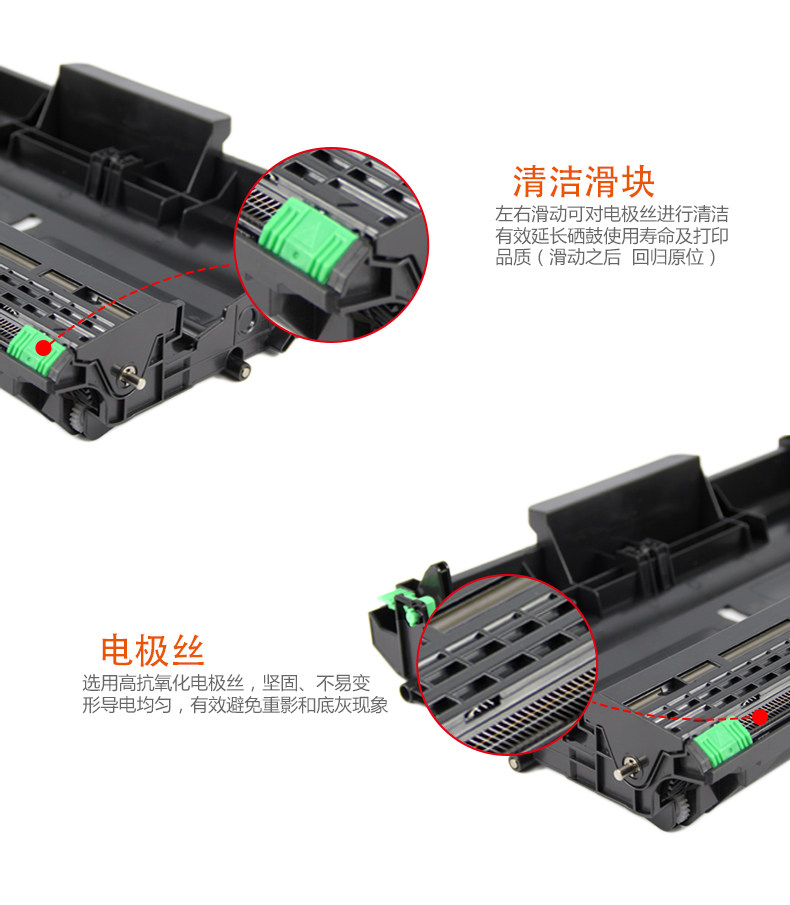 清洁滑块

左右滑动可对电极丝进行清洁有效延长硒鼓使用寿命及打印品质（滑动之后 回归原位）

电极丝

选用高抗氧化电极丝，坚固、不易变形导电均匀，有效避免重影和底灰现象