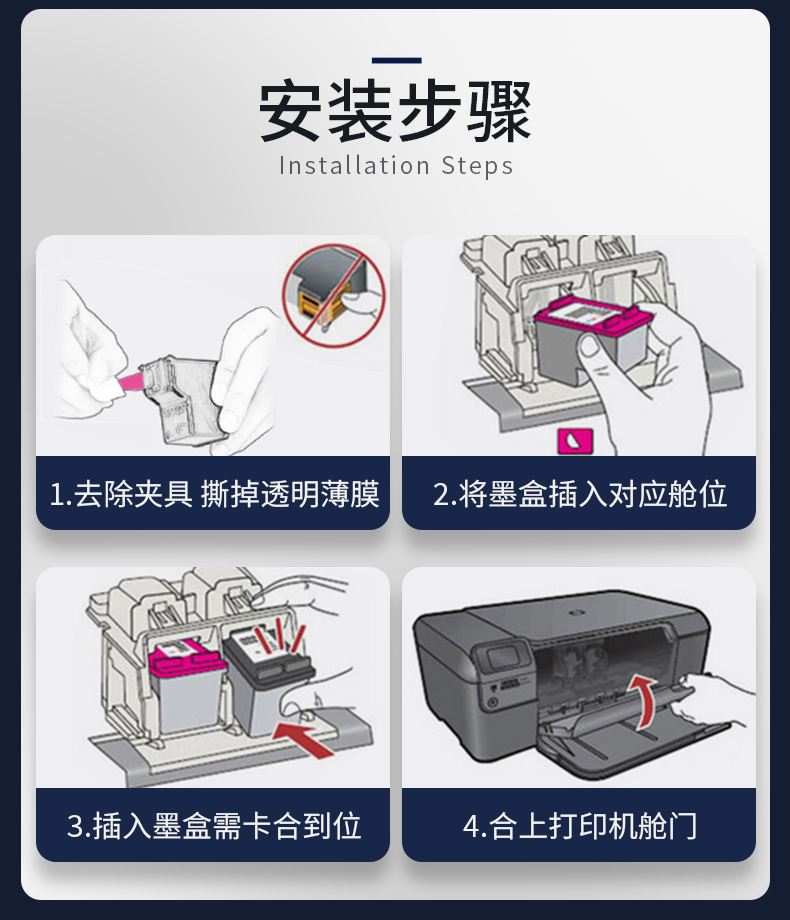 安装步骤
Installation Steps

1.去除夹具 撕掉透明薄膜

2.将墨盒插入对应舱位

3.插入墨盒需卡合到位

4.合上打印机舱门