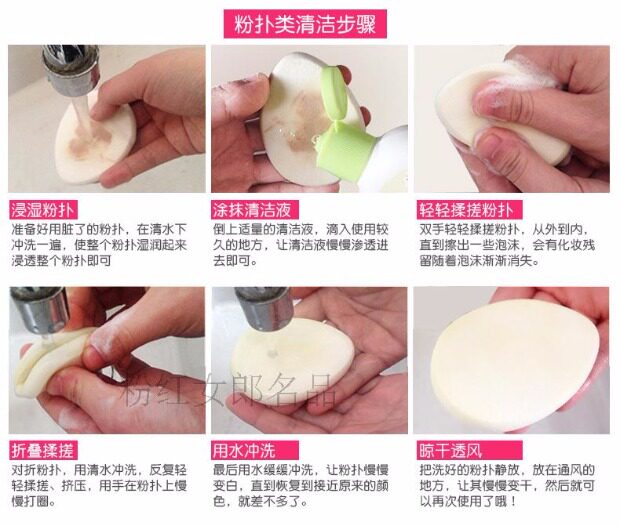 粉扑类清洁步骤

浸湿粉扑
准备好用脏了的粉扑，在清水下冲洗一遍，使整个粉扑湿润起来浸透整个粉扑即可

涂抹清洁液
倒上适量的清洁液，滴入使用较久的地方，让清洁液慢慢渗透进去即可。

轻轻揉搓粉扑
双手轻轻揉搓粉扑，从外到内，直到擦出一些泡沫，会有化妆残留随着泡沫渐渐消失。

粉红女郎名品

折叠揉搓
对折粉扑，用清水冲洗，反复轻轻揉搓、挤压，用手在粉扑上慢慢打圈。

用水冲洗
最后用水缓缓冲洗，让粉扑慢慢变白，直到恢复到接近原来的颜色，就差不多了。

晾干透风
把洗好的粉扑静放，放在通风的地方，让其慢慢变干，然后就可以再次使用了哦！