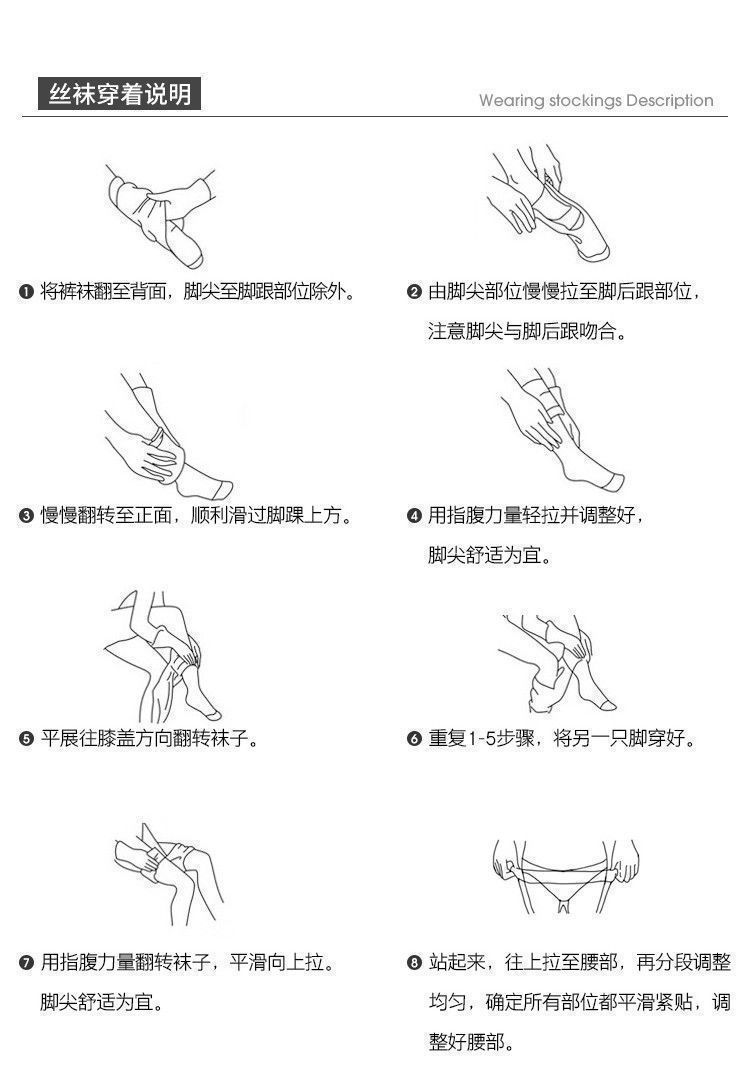 丝袜穿着说明

Wearing stockings Description

❶ 将裤袜翻至背面，脚尖至脚跟部位除外。

❷ 由脚尖部位慢慢拉至脚后跟部位，注意脚尖与脚后跟吻合。

❸ 慢慢翻转至正面，顺利滑过脚踝上方。

❹ 用指腹力量轻拉并调整好，脚尖舒适为宜。

❺ 平展往膝盖方向翻转袜子。

❻ 重复1-5步骤，将另一只脚穿好。

❼ 用指腹力量翻转袜子，平滑向上拉。脚尖舒适为宜。

❽ 站起来，往上拉至腰部，再分段调整均匀，确定所有部位都平滑紧贴，调整好腰部。