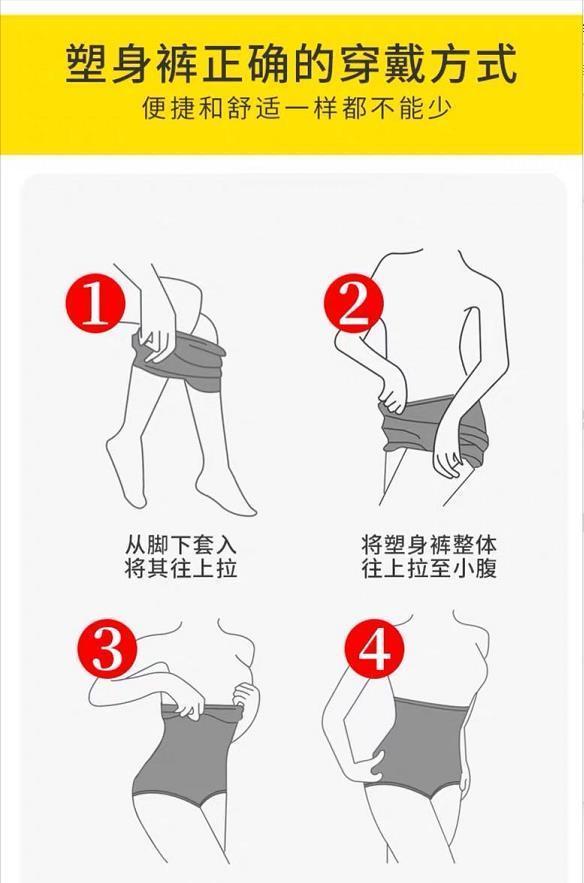 塑身裤正确的穿戴方式
便捷和舒适一样都不能少

1
从脚下套入
将其往上拉

2
将塑身裤整体
往上拉至小腹

3

4