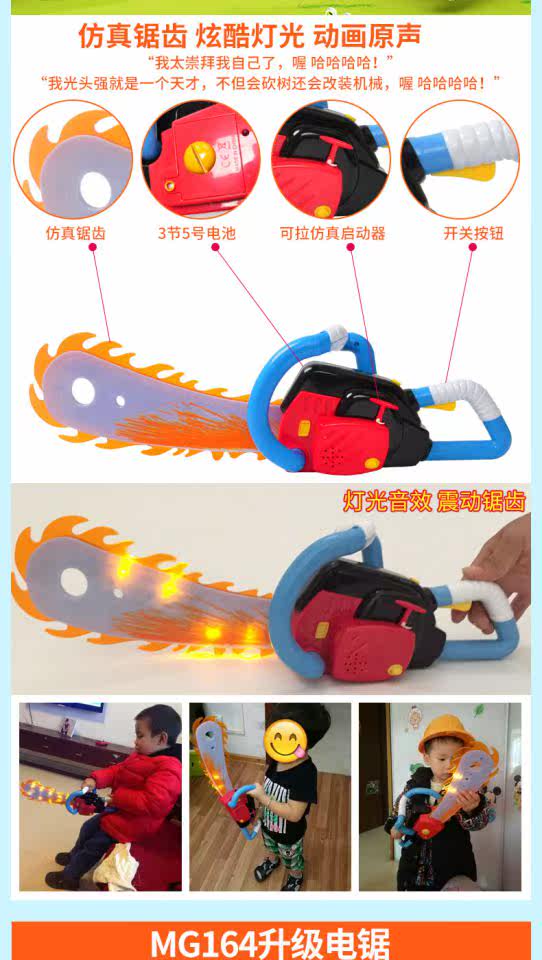 仿真锯齿 炫酷灯光 动画原声

“我太崇拜我自己了，喔 哈哈哈哈！”

“我光头强就是一个天才，不但会砍树还会改装机械，喔 哈哈哈哈！”

仿真锯齿

3节5号电池

可拉仿真启动器

开关按钮

灯光音效 震动锯齿

MG164升级电锯