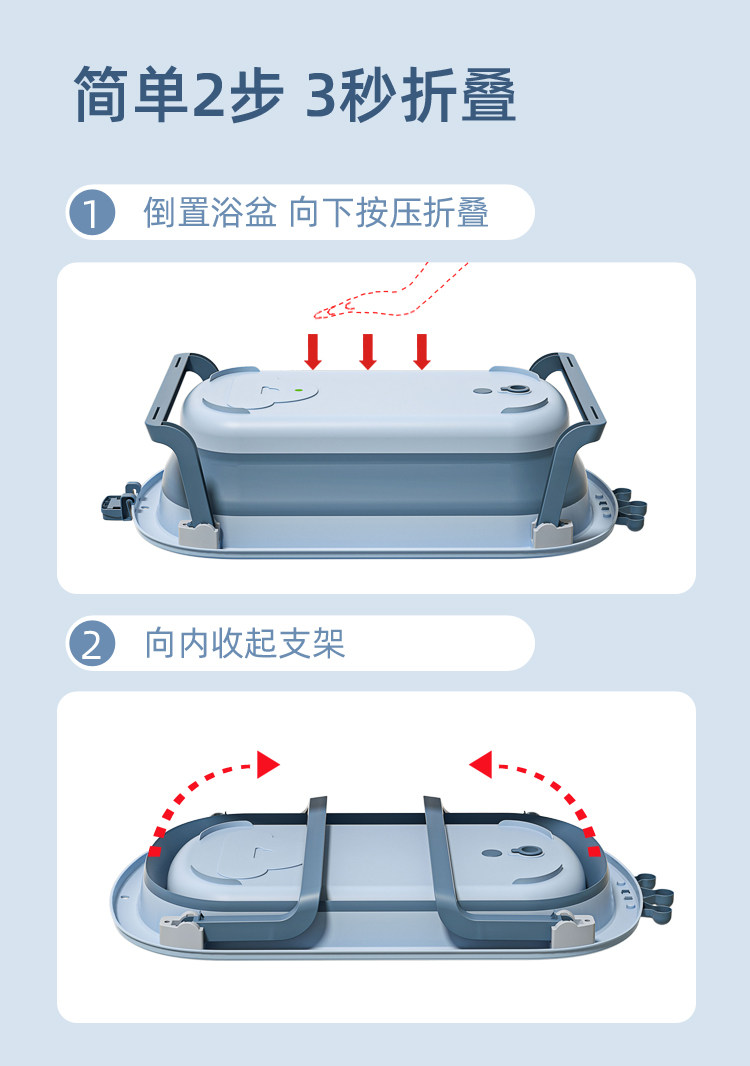 简单2步 3秒折叠

1 倒置浴盆 向下按压折叠

2 向内收起支架