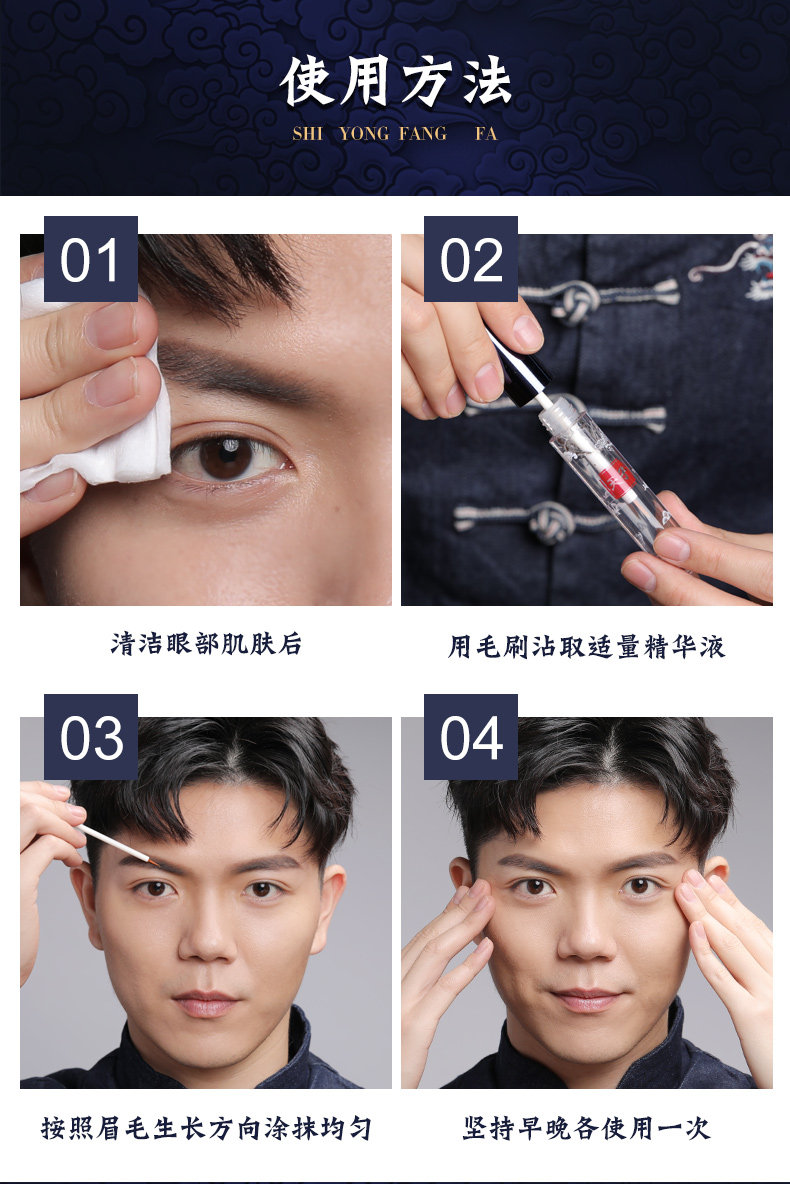 使用方法
SHI YONG FANG FA

01
清洁眼部肌肤后

02
用毛刷沾取适量精华液

03
按照眉毛生长方向涂抹均匀

04
坚持早晚各使用一次