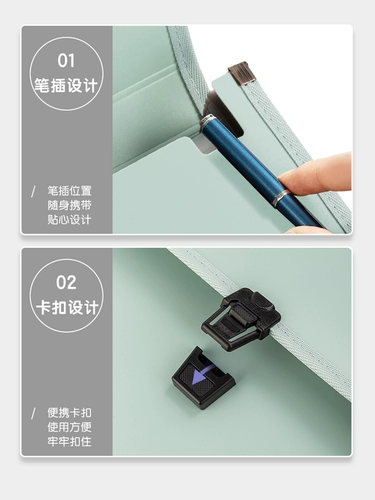 01
笔插设计

/ 笔插位置
随身携带
贴心设计

02
卡扣设计

/ 便携卡扣
使用方便
牢牢扣住